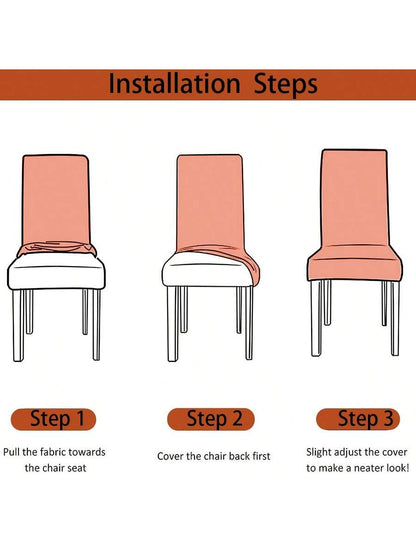 Installation Steps

Step 1

Pull the fabric towards the chair seat

Step 2

Cover the chair back first

Step 3

Slight adjust the cover to make a neater look!