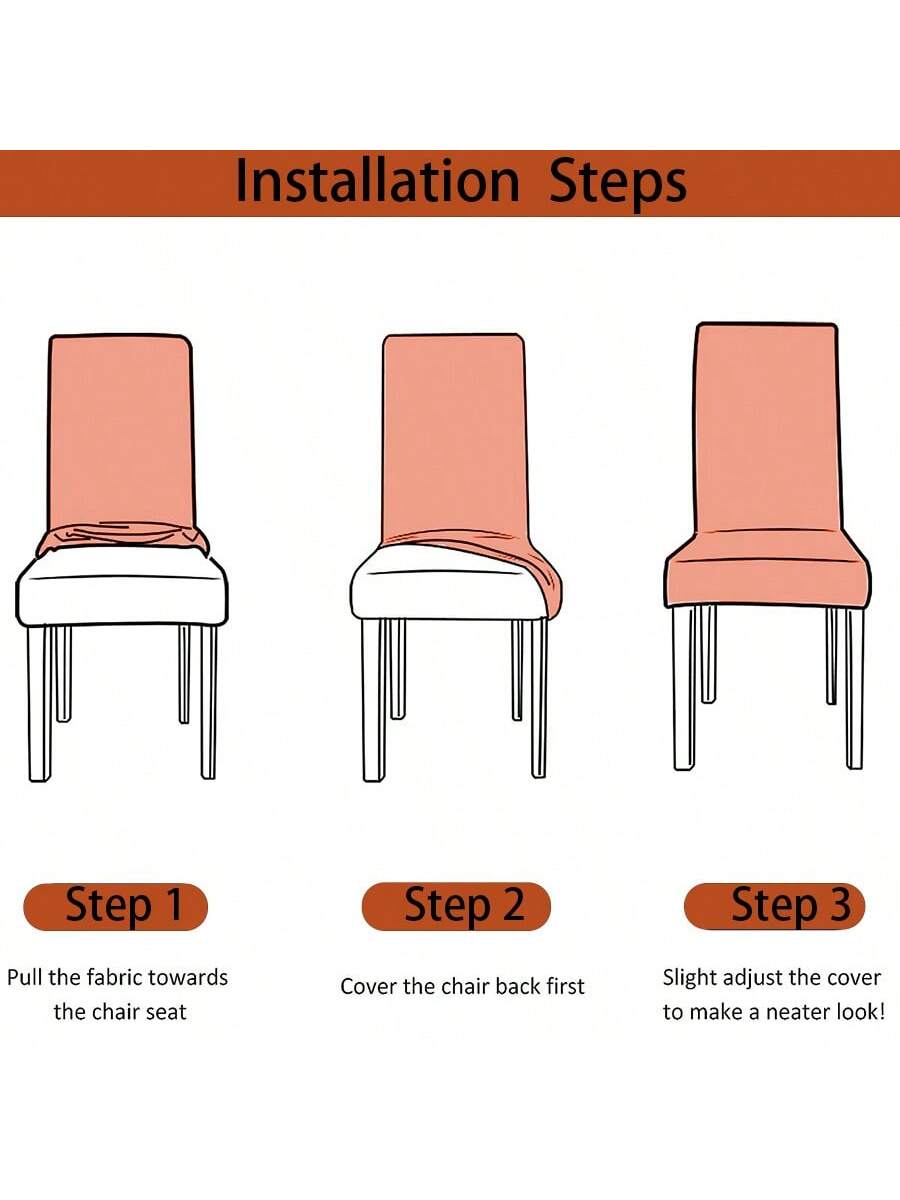 Installation Steps

Step 1

Pull the fabric towards the chair seat

Step 2

Cover the chair back first

Step 3

Slight adjust the cover to make a neater look!