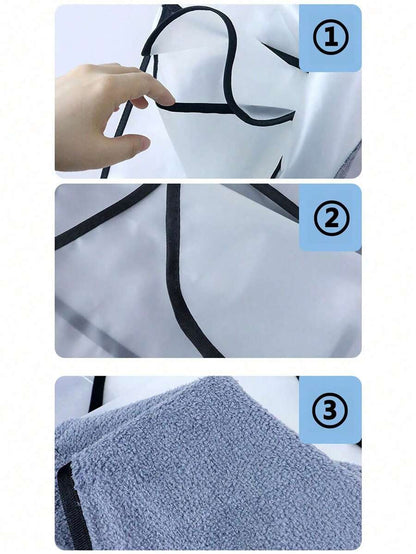 ①

②

③