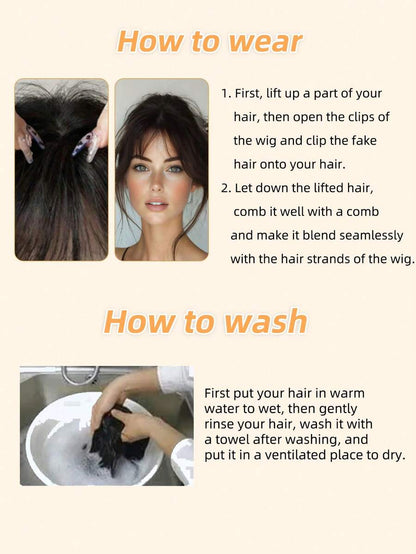 How to wear

1. First, lift up a part of your hair, then open the clips of the wig and clip the fake hair onto your hair.
2. Let down the lifted hair, comb it well with a comb and make it blend seamlessly with the hair strands of the wig.

How to wash

First put your hair in warm water to wet, then gently rinse your hair, wash it with a towel after washing, and put it in a ventilated place to dry.