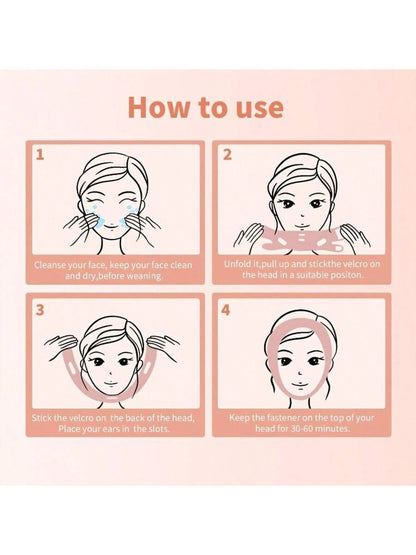 How to use

1

Cleanse your face, keep your face clean and dry,before weaning.

2

Unfold it,pull up and stickthe velcro on the head in a suitable positon.

3

Stick the velcro on the back of the head, Place your ears in the slots.

4

Keep the fastener on the top of your head for 30-60 minutes.