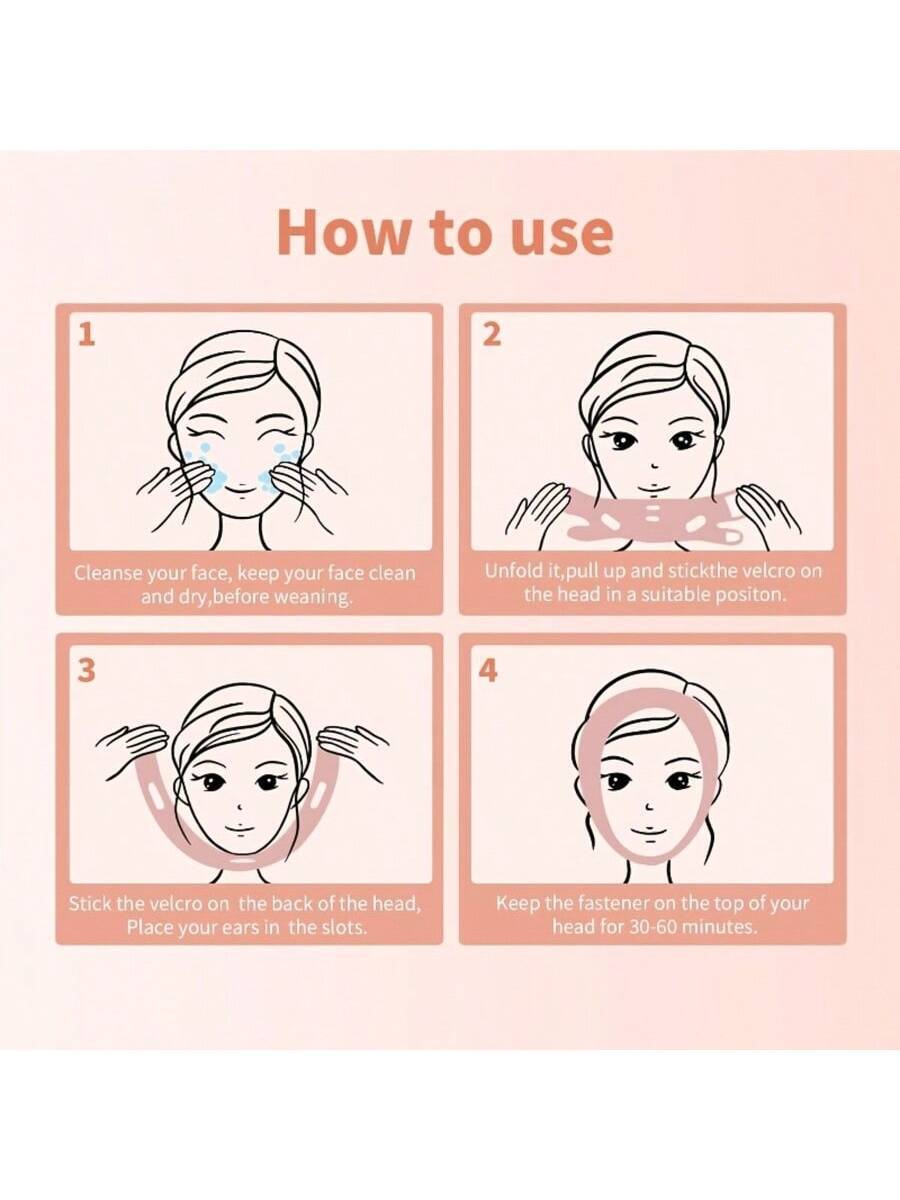 How to use

1

Cleanse your face, keep your face clean and dry,before weaning.

2

Unfold it,pull up and stickthe velcro on the head in a suitable positon.

3

Stick the velcro on the back of the head, Place your ears in the slots.

4

Keep the fastener on the top of your head for 30-60 minutes.