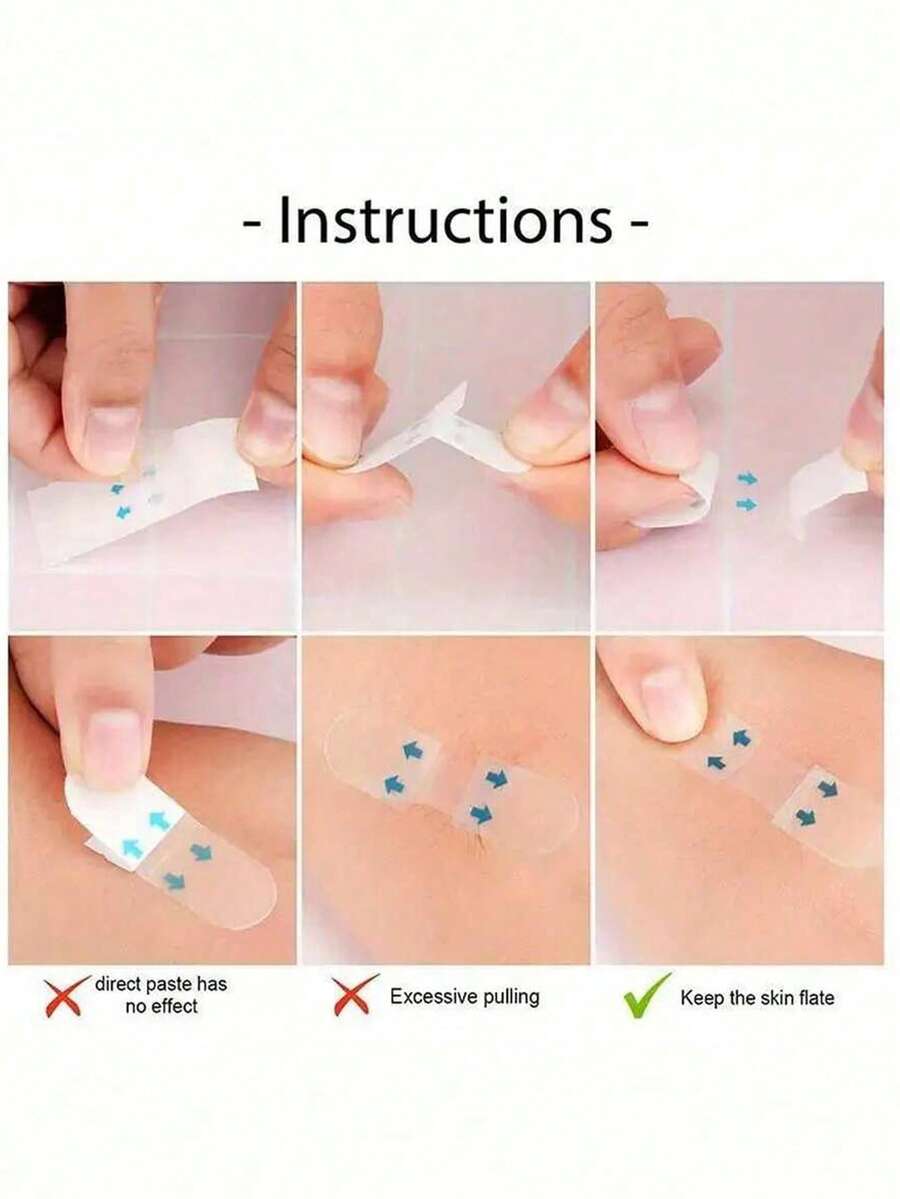 - Instructions -

direct paste has no effect

Excessive pulling

Keep the skin flate