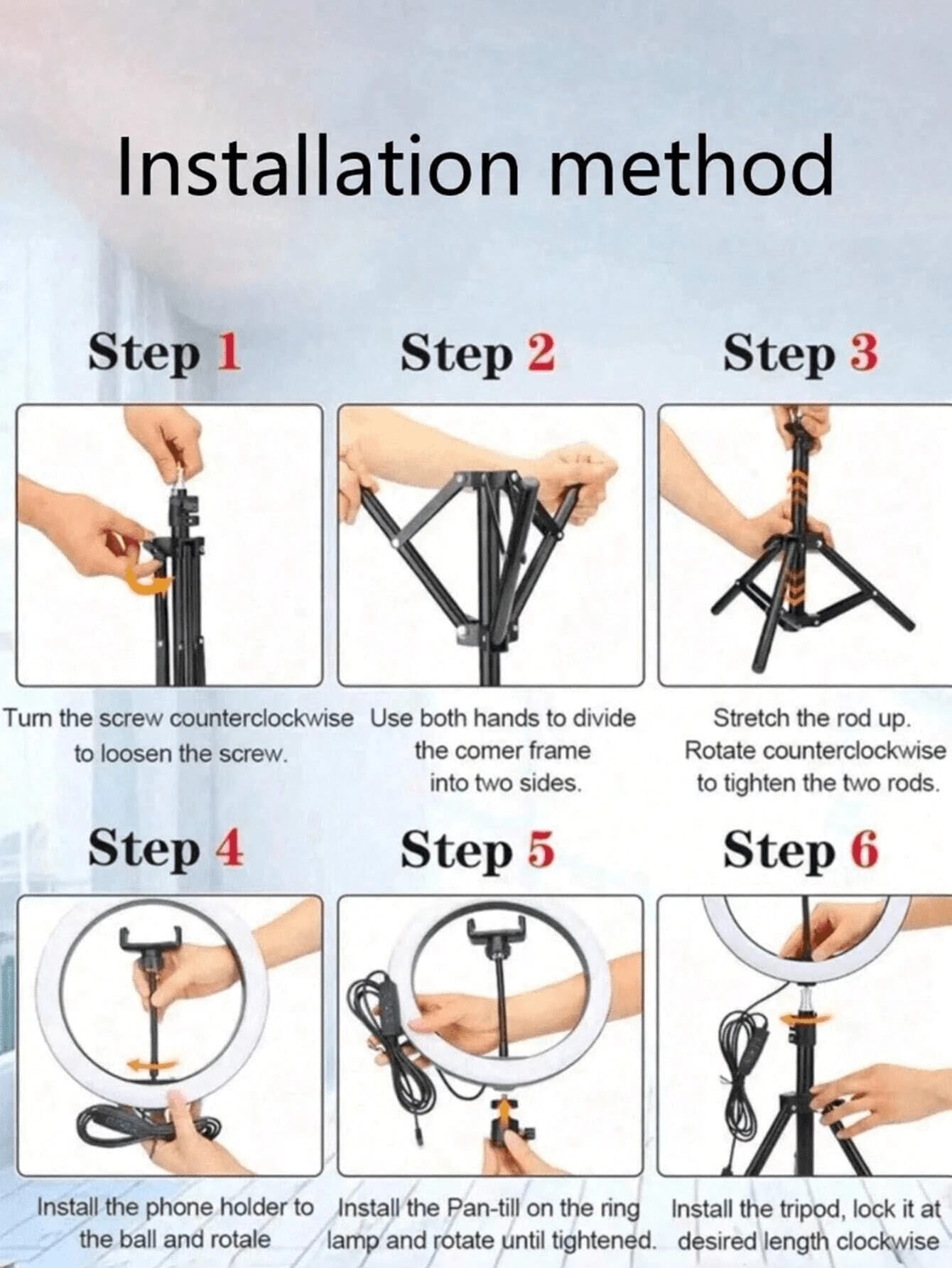 Installation method

Step 1

Turn the screw counterclockwise to loosen the screw.

Step 2

Use both hands to divide the comer frame into two sides.

Step 3

Stretch the rod up. Rotate counterclockwise to tighten the two rods.

Step 4

Install the phone holder to the ball and rotale

Step 5

Install the Pan-till on the ring lamp and rotate until tightened.

Step 6

Install the tripod, lock it at desired length clockwise