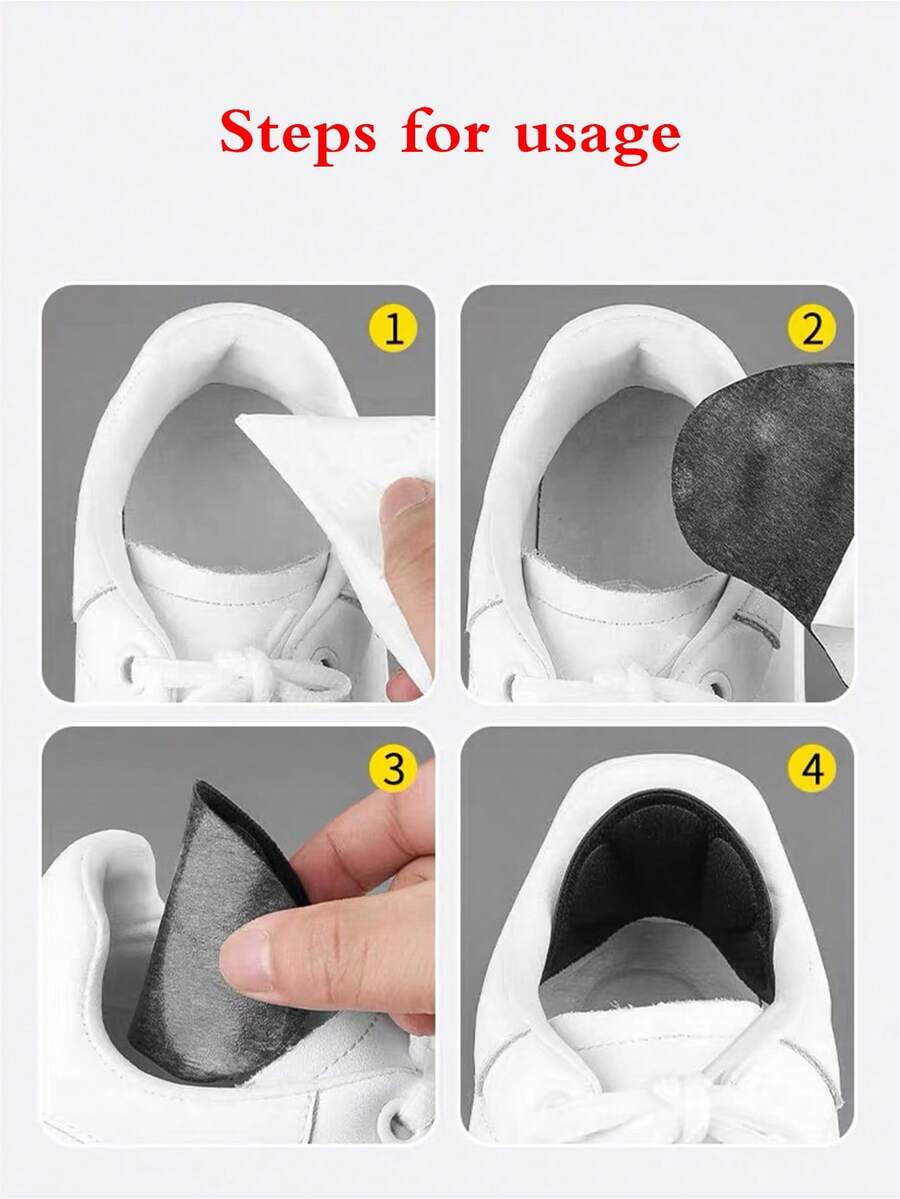 Steps for usage

1

2

3

4