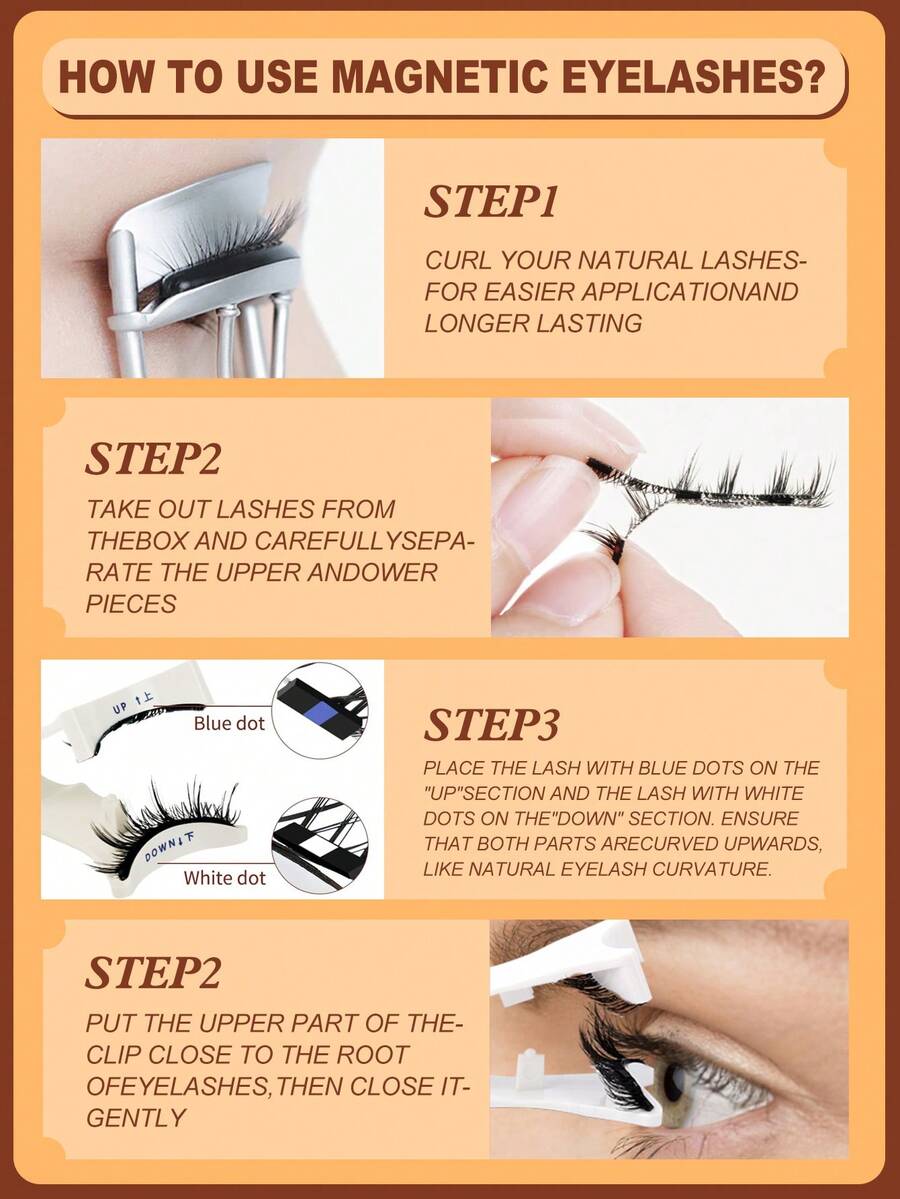 HOW TO USE MAGNETIC EYELASHES?

STEP1

CURL YOUR NATURAL LASHES-FOR EASIER APPLICATIONAND LONGER LASTING

STEP2

TAKE OUT LASHES FROM THEBOX AND CAREFULLYSEPARATE THE UPPER ANDOWER PIECES

UP ↑上

Blue dot

DOWN↓下

White dot

STEP3

PLACE THE LASH WITH BLUE DOTS ON THE "UP"SECTION AND THE LASH WITH WHITE DOTS ON THE"DOWN" SECTION. ENSURE THAT BOTH PARTS ARECURVED UPWARDS, LIKE NATURAL EYELASH CURVATURE.

STEP2

PUT THE UPPER PART OF THE-CLIP CLOSE TO THE ROOT OFEYELASHES,THEN CLOSE IT-GENTLY