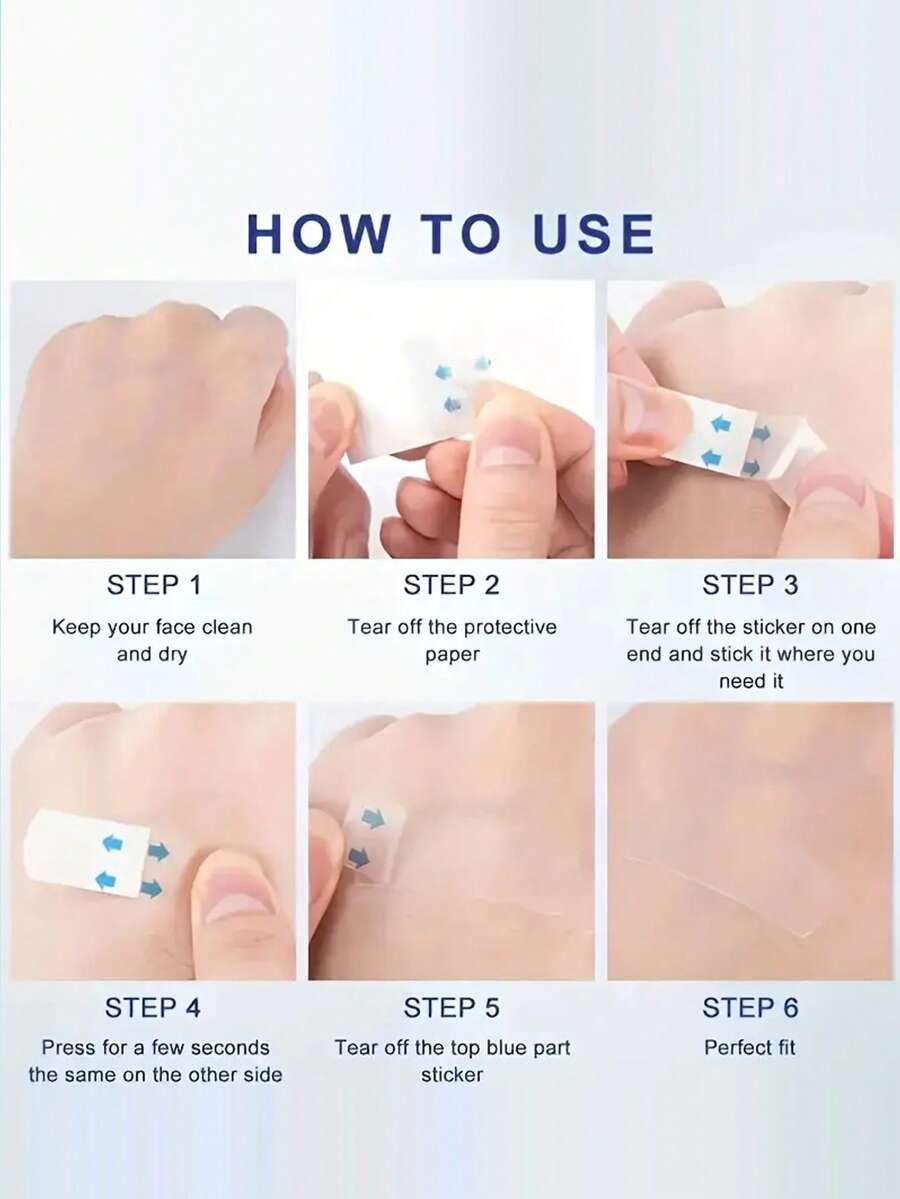 HOW TO USE

STEP 1
Keep your face clean and dry

STEP 2
Tear off the protective paper

STEP 3
Tear off the sticker on one end and stick it where you need it

STEP 4
Press for a few seconds the same on the other side

STEP 5
Tear off the top blue part sticker

STEP 6
Perfect fit