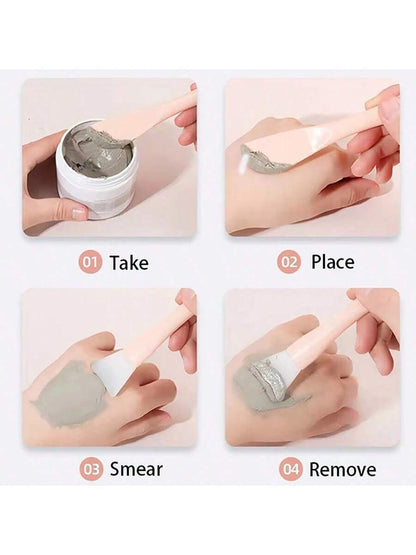 01 Take

02 Place

03 Smear

04 Remove