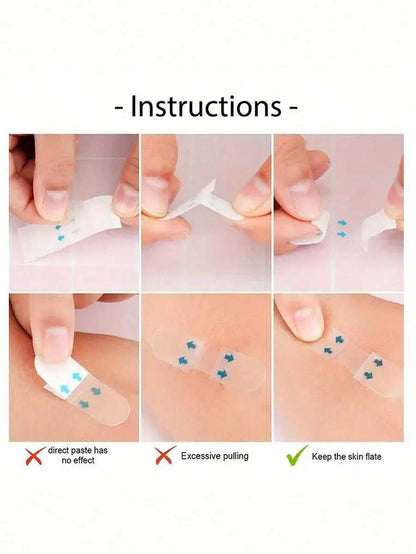 - Instructions -

direct paste has no effect

Excessive pulling

Keep the skin flate