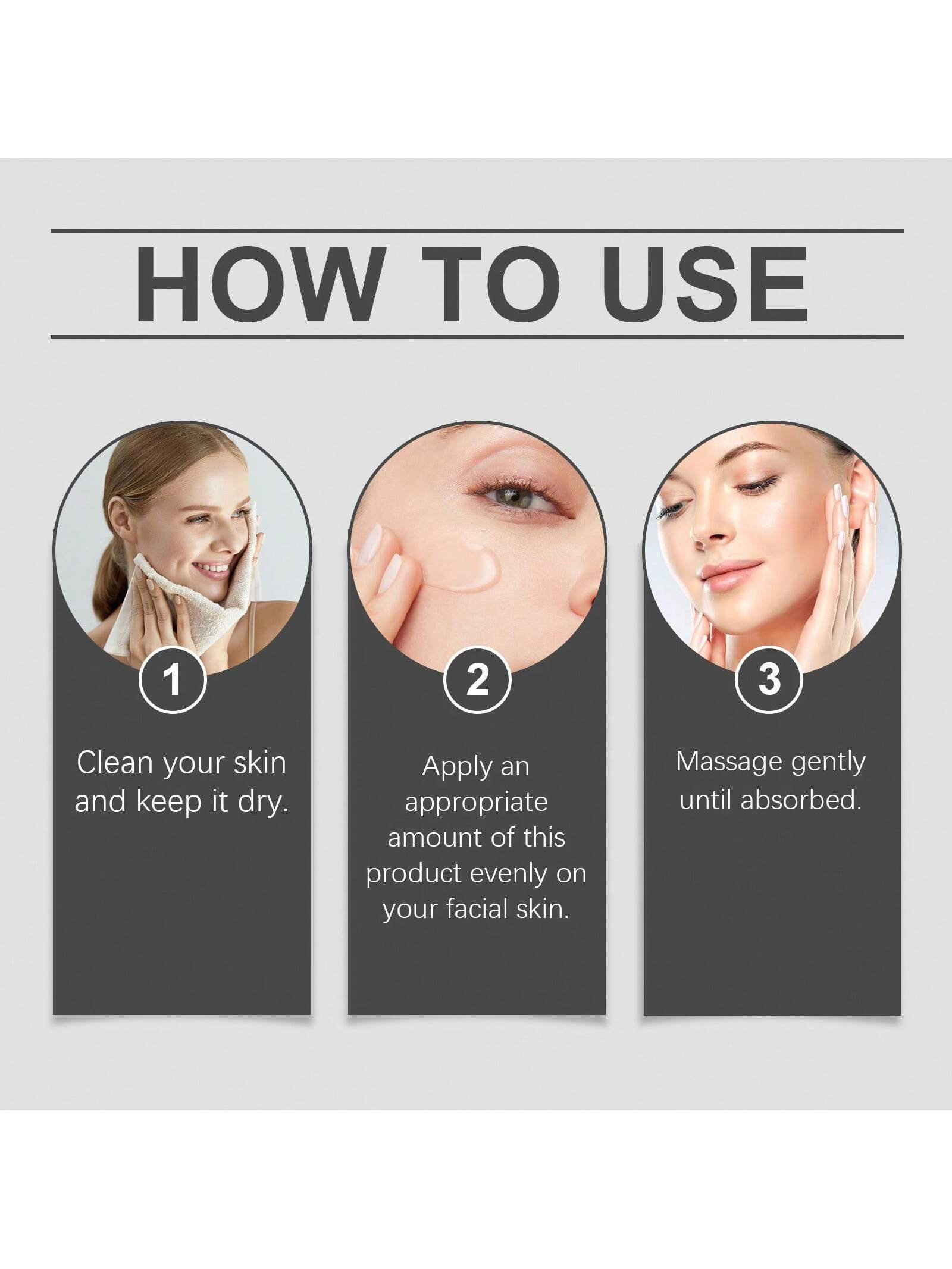 HOW TO USE

1

Clean your skin and keep it dry.

2

Apply an appropriate amount of this product evenly on your facial skin.

3

Massage gently until absorbed.