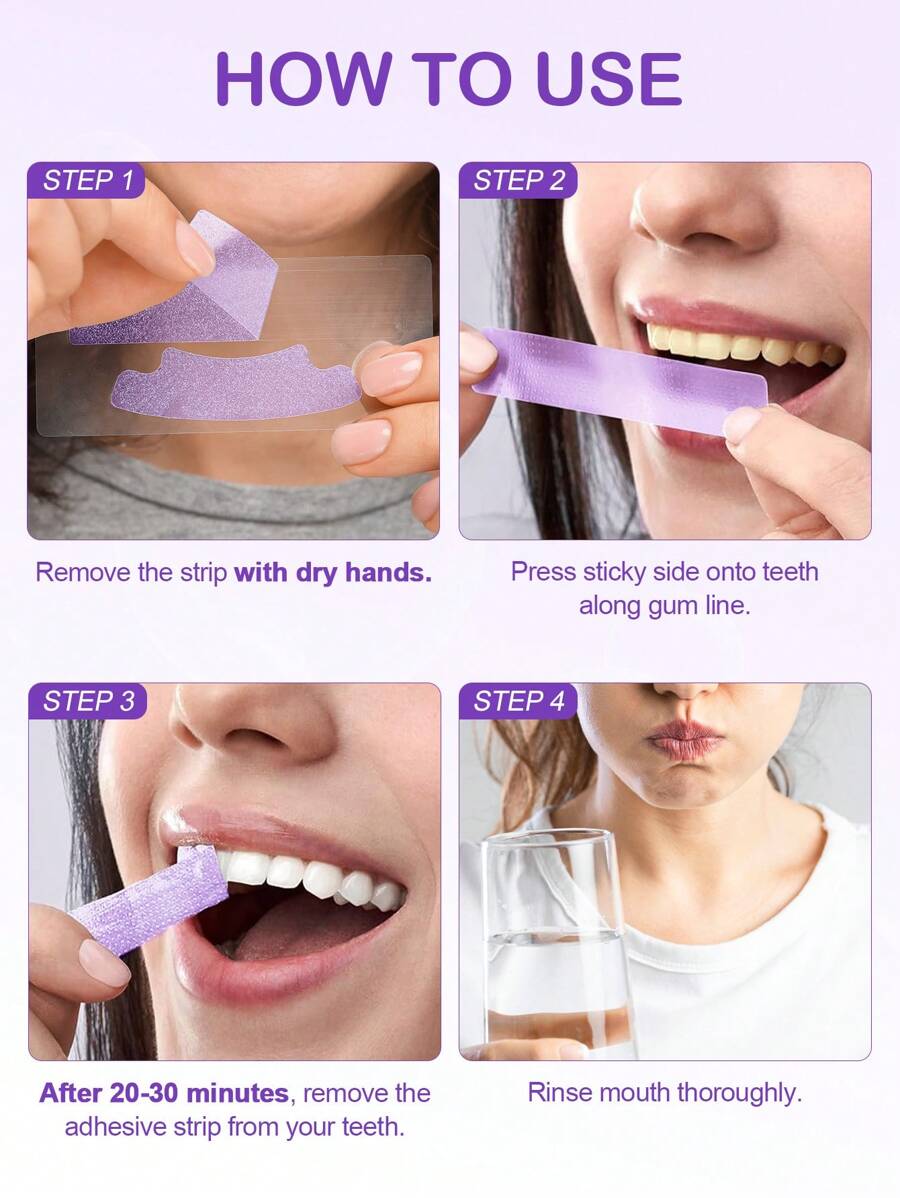 HOW TO USE

STEP 1

Remove the strip with dry hands.

STEP 2

Press sticky side onto teeth along gum line.

STEP 3

After 20-30 minutes, remove the adhesive strip from your teeth.

STEP 4

Rinse mouth thoroughly.