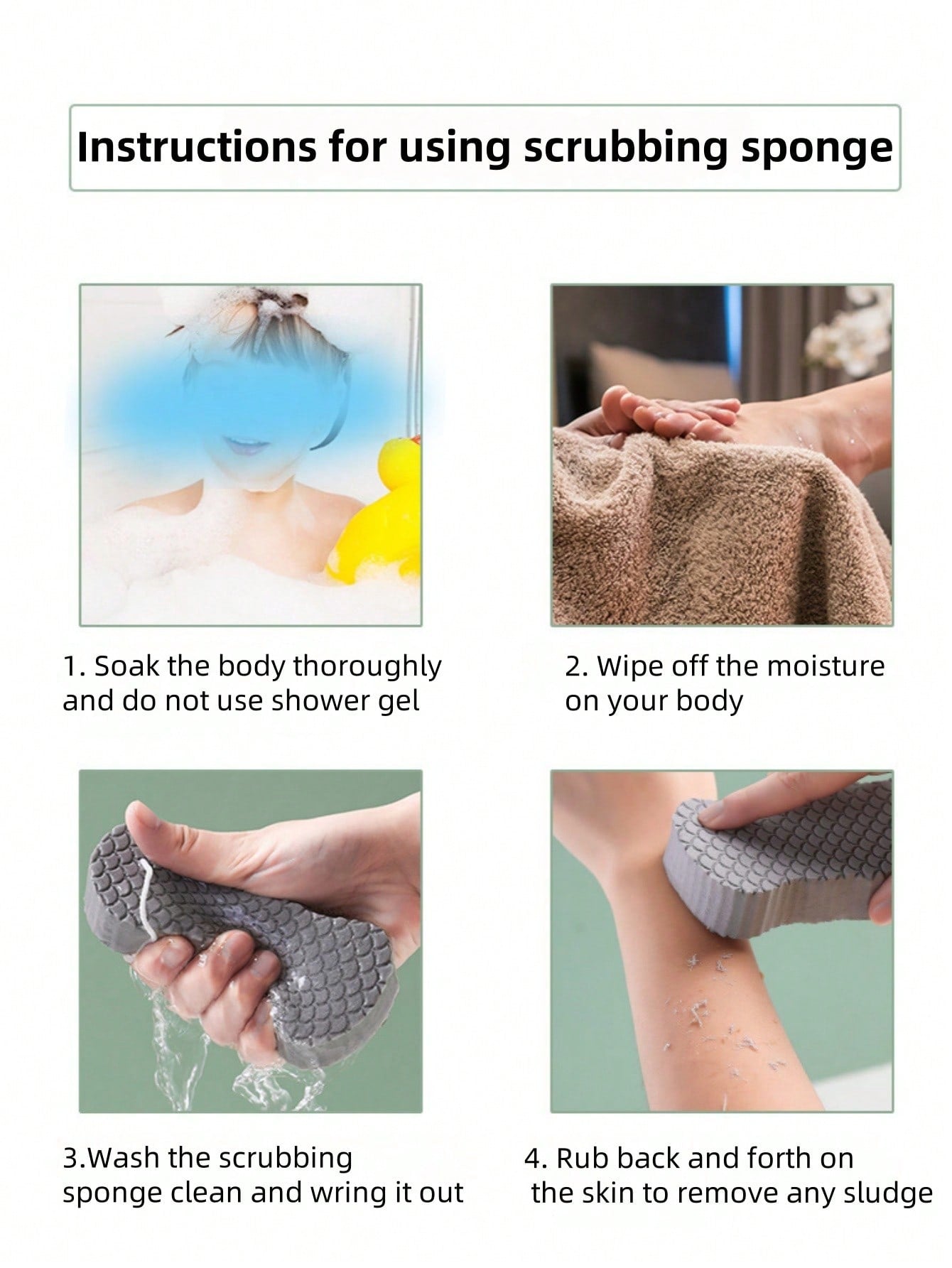 Instructions for using scrubbing sponge

1. Soak the body thoroughly and do not use shower gel

2. Wipe off the moisture on your body

3.Wash the scrubbing sponge clean and wring it out

4. Rub back and forth on the skin to remove any sludge