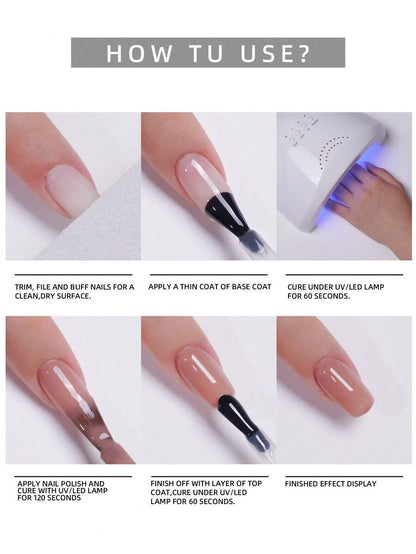 HOW TU USE?

TRIM, FILE AND BUFF NAILS FOR A CLEAN,DRY SURFACE.

APPLY A THIN COAT OF BASE COAT

CURE UNDER UV/LED LAMP FOR 60 SECONDS.

APPLY NAIL POLISH AND CURE WITH UV/LED LAMP FOR 120 SECONDS

FINISH OFF WITH LAYER OF TOP COAT,CURE UNDER UV/LED LAMP FOR 60 SECONDS.

FINISHED EFFECT DISPLAY