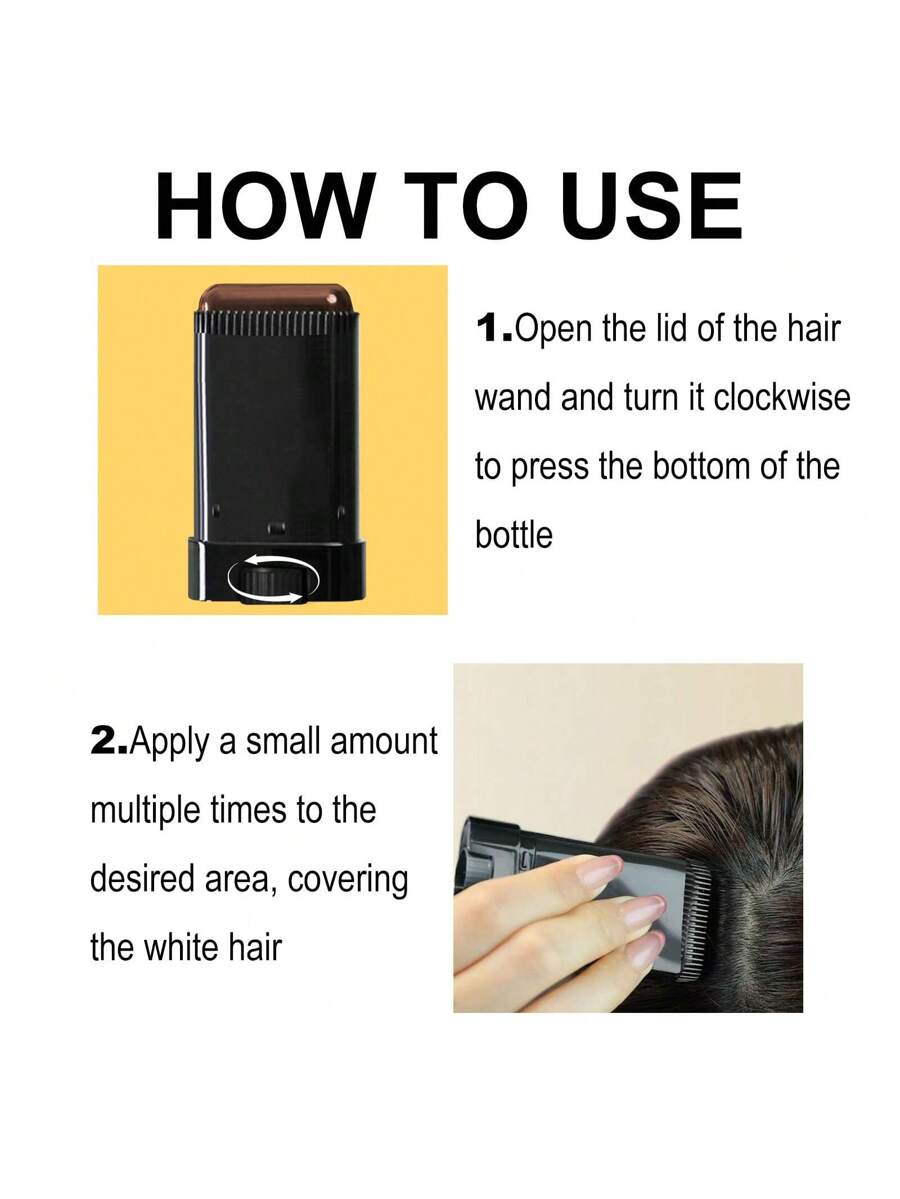 HOW TO USE

1.Open the lid of the hair wand and turn it clockwise to press the bottom of the bottle

2.Apply a small amount multiple times to the desired area, covering the white hair