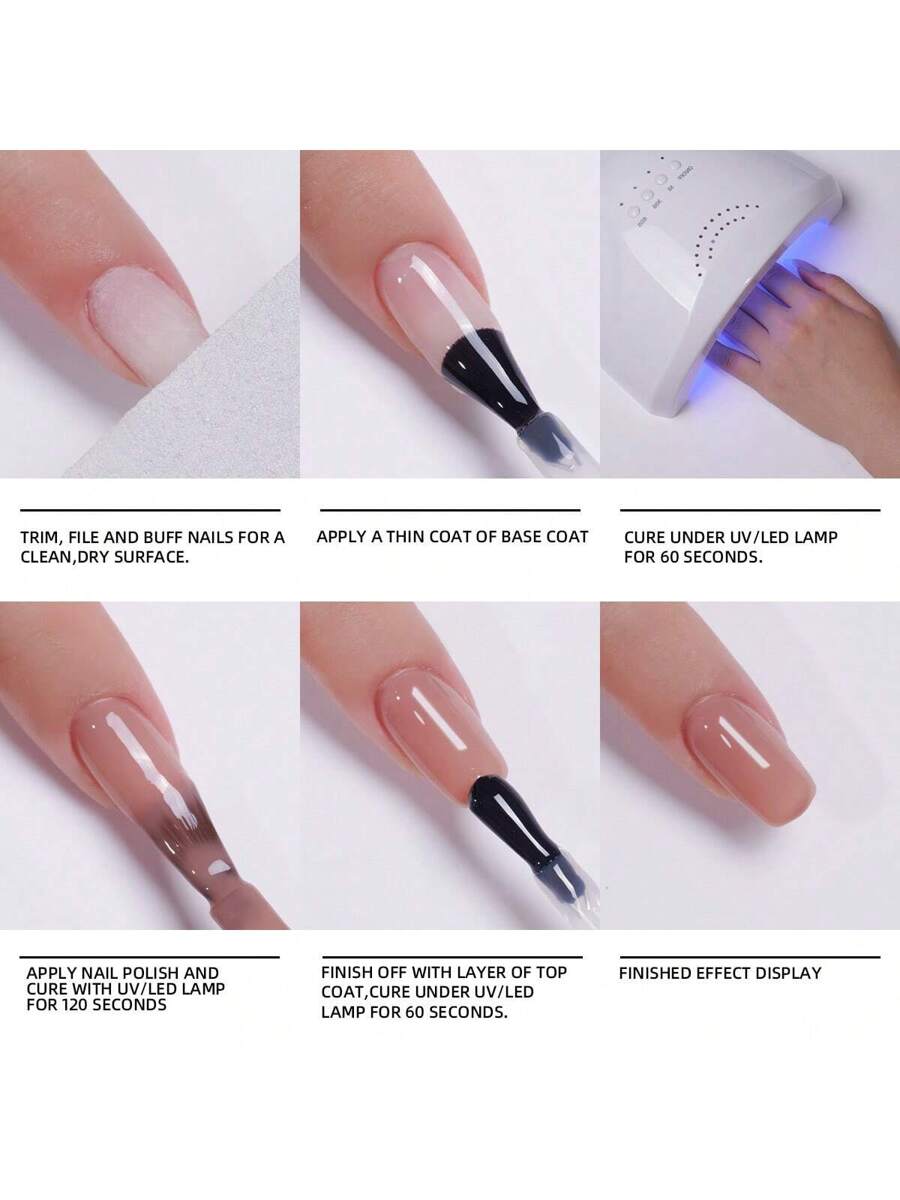 TRIM, FILE AND BUFF NAILS FOR A CLEAN,DRY SURFACE.

APPLY A THIN COAT OF BASE COAT

CURE UNDER UV/LED LAMP FOR 60 SECONDS.

APPLY NAIL POLISH AND CURE WITH UV/LED LAMP FOR 120 SECONDS

FINISH OFF WITH LAYER OF TOP COAT,CURE UNDER UV/LED LAMP FOR 60 SECONDS.

FINISHED EFFECT DISPLAY