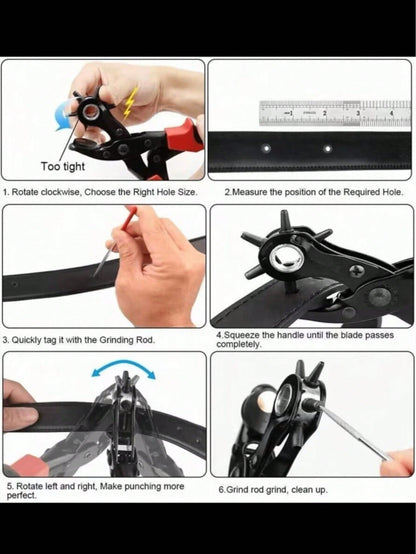 Too tight

1. Rotate clockwise, Choose the Right Hole Size.

1 2 3 4

2.Measure the position of the Required Hole.

3. Quickly tag it with the Grinding Rod.

4.Squeeze the handle until the blade passes completely.

5. Rotate left and right, Make punching more perfect.

6.Grind rod grind, clean up.