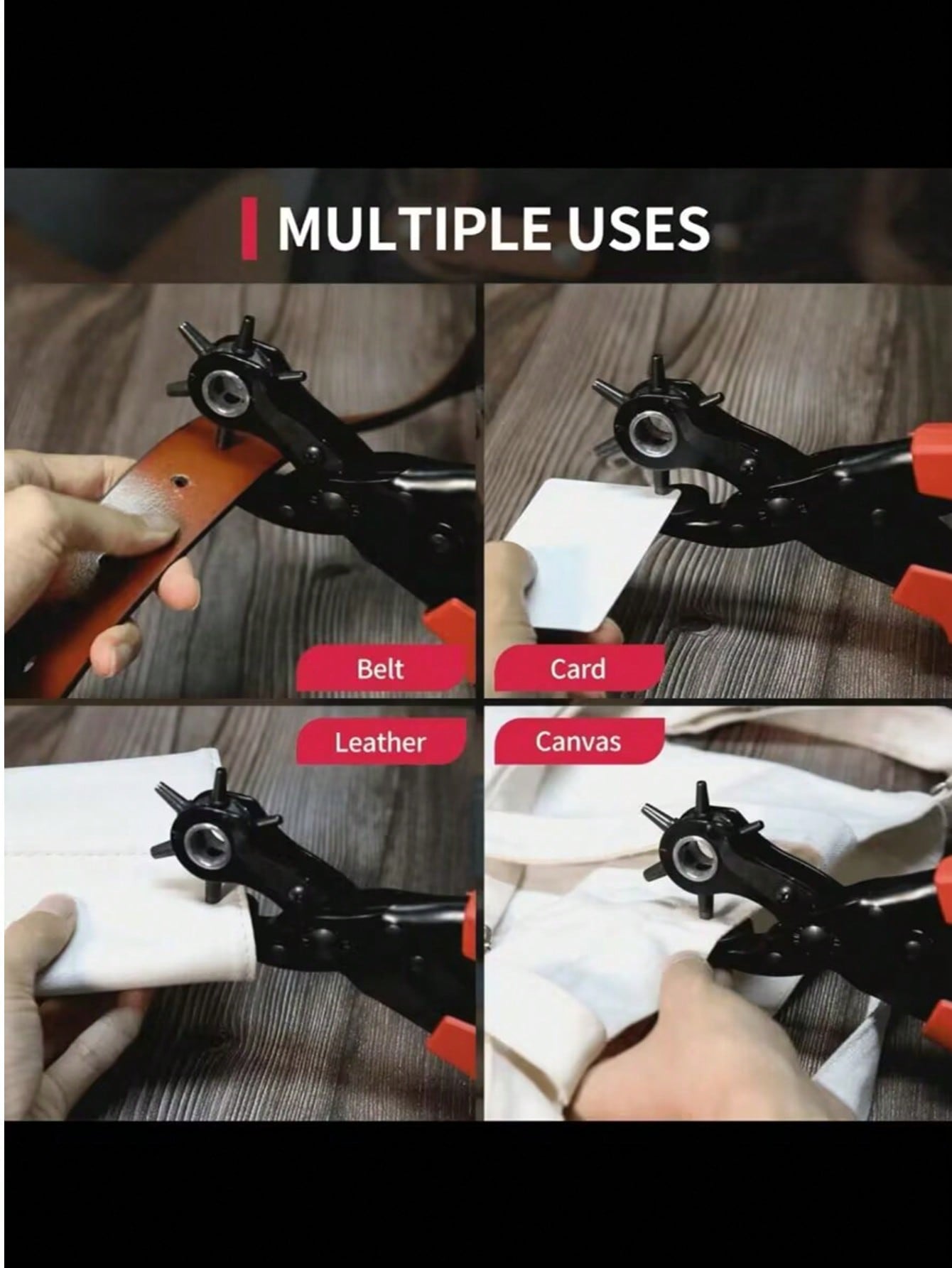 MULTIPLE USES

Belt

Card

Leather

Canvas