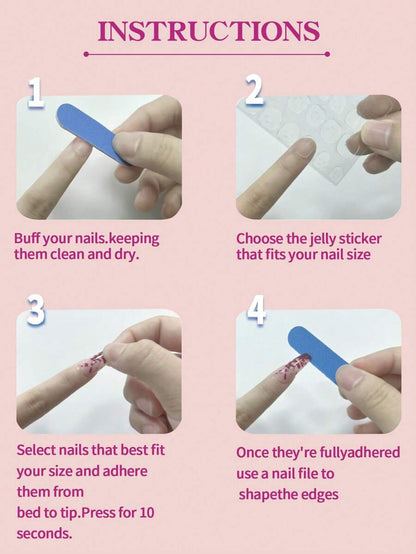 INSTRUCTIONS

1

Buff your nails.keeping them clean and dry.

2

Choose the jelly sticker that fits your nail size

3

Select nails that best fit your size and adhere them from bed to tip.Press for 10 seconds.

4

Once they're fullyadhered use a nail file to shapethe edges