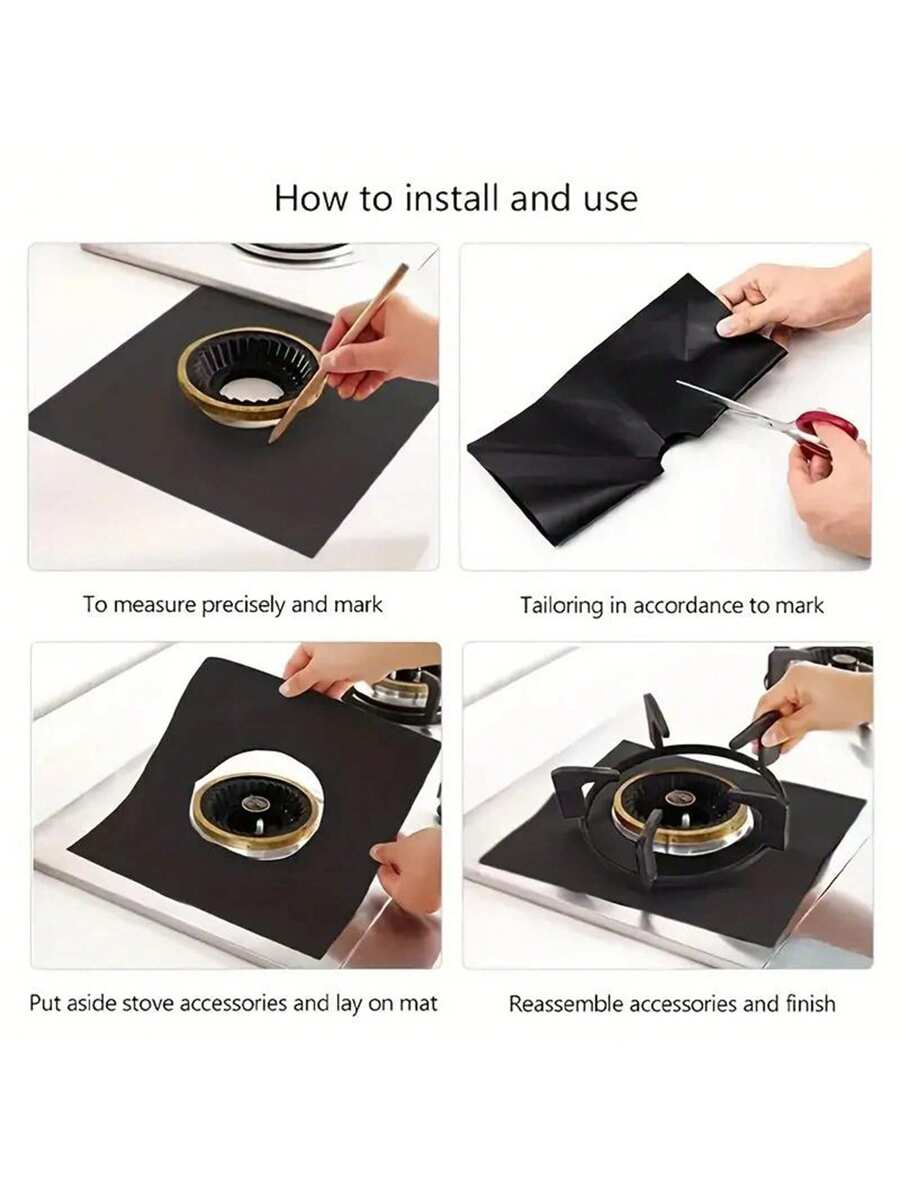 How to install and use

To measure precisely and mark

Tailoring in accordance to mark

Put aside stove accessories and lay on mat

Reassemble accessories and finish