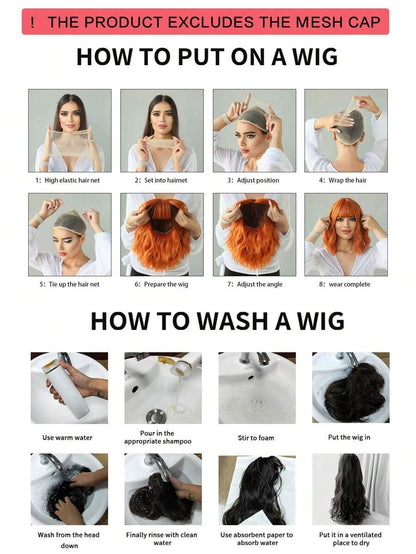 ! THE PRODUCT EXCLUDES THE MESH CAP

HOW TO PUT ON A WIG

1: High elastic hair net

2: Set into hairnet

3: Adjust position

4: Wrap the hair

5: Tie up the hair net

6: Prepare the wig

7: Adjust the angle

8: wear complete

HOW TO WASH A WIG

Use warm water

Pour in the appropriate shampoo

Stir to foam

Put the wig in

Wash from the head down

Finally rinse with clean water

Use absorbent paper to absorb water

Put it in a ventilated place to dry