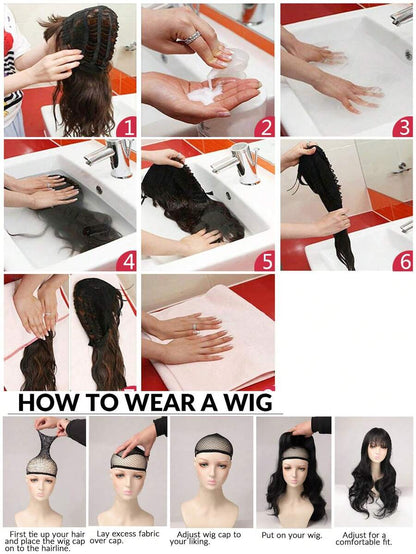 1
2
3
4
5
6
HOW TO WEAR A WIG
First tie up your hair and place the wig cap on to the hairline.
Lay excess fabric over cap.
Adjust wig cap to your liking.
Put on your wig.
Adjust for a comfortable fit.