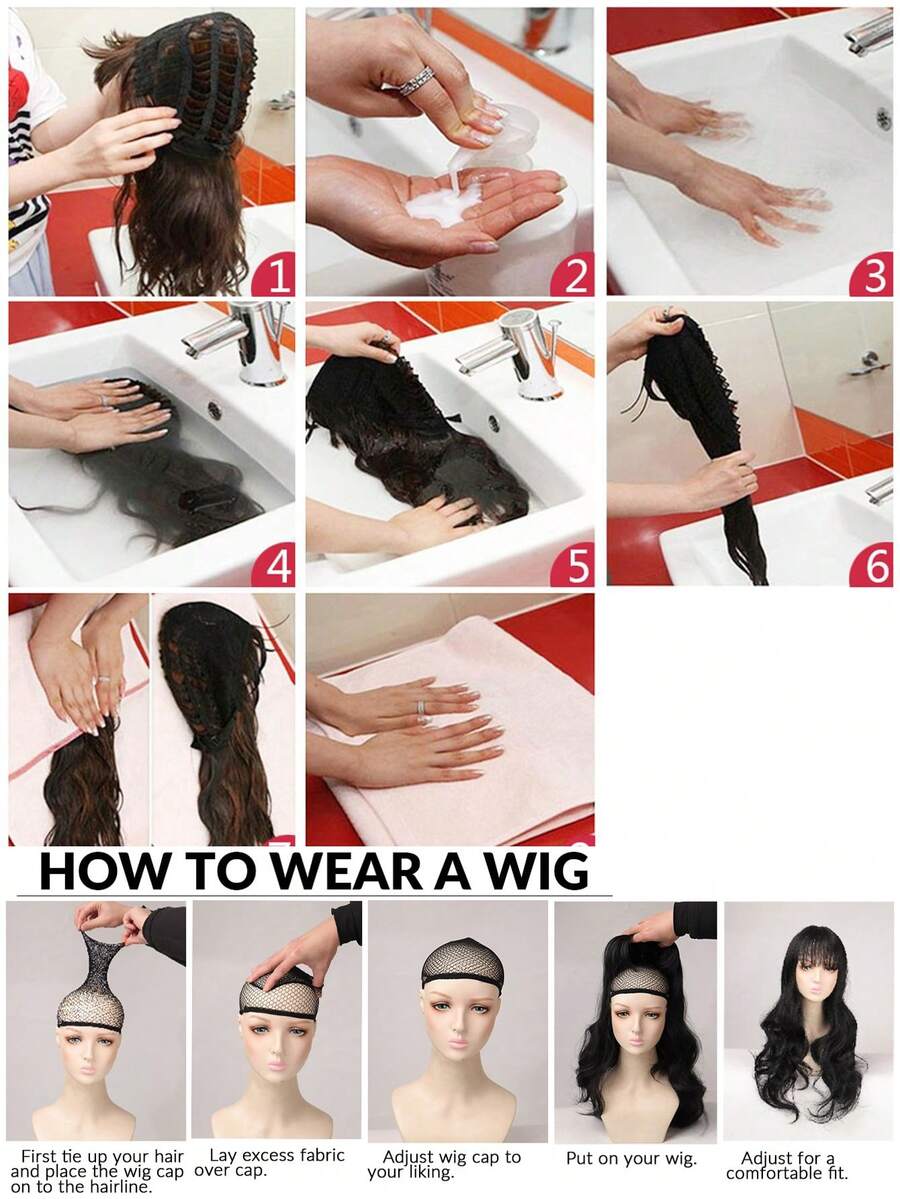 1

2

3

4

5

6

HOW TO WEAR A WIG

First tie up your hair and place the wig cap on to the hairline.

Lay excess fabric over cap.

Adjust wig cap to your liking.

Put on your wig.

Adjust for a comfortable fit.