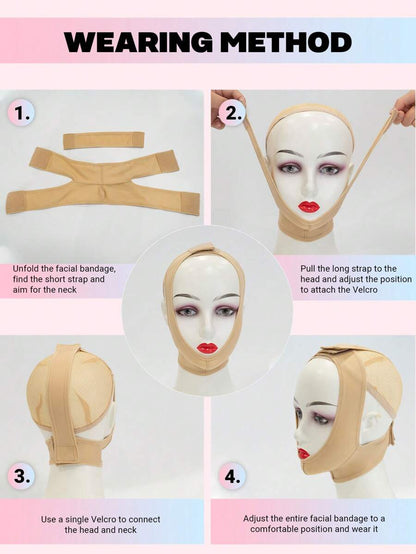 WEARING METHOD

1.

Unfold the facial bandage, find the short strap and aim for the neck

2.

Pull the long strap to the head and adjust the position to attach the Velcro

3.

Use a single Velcro to connect the head and neck

4.

Adjust the entire facial bandage to a comfortable position and wear it