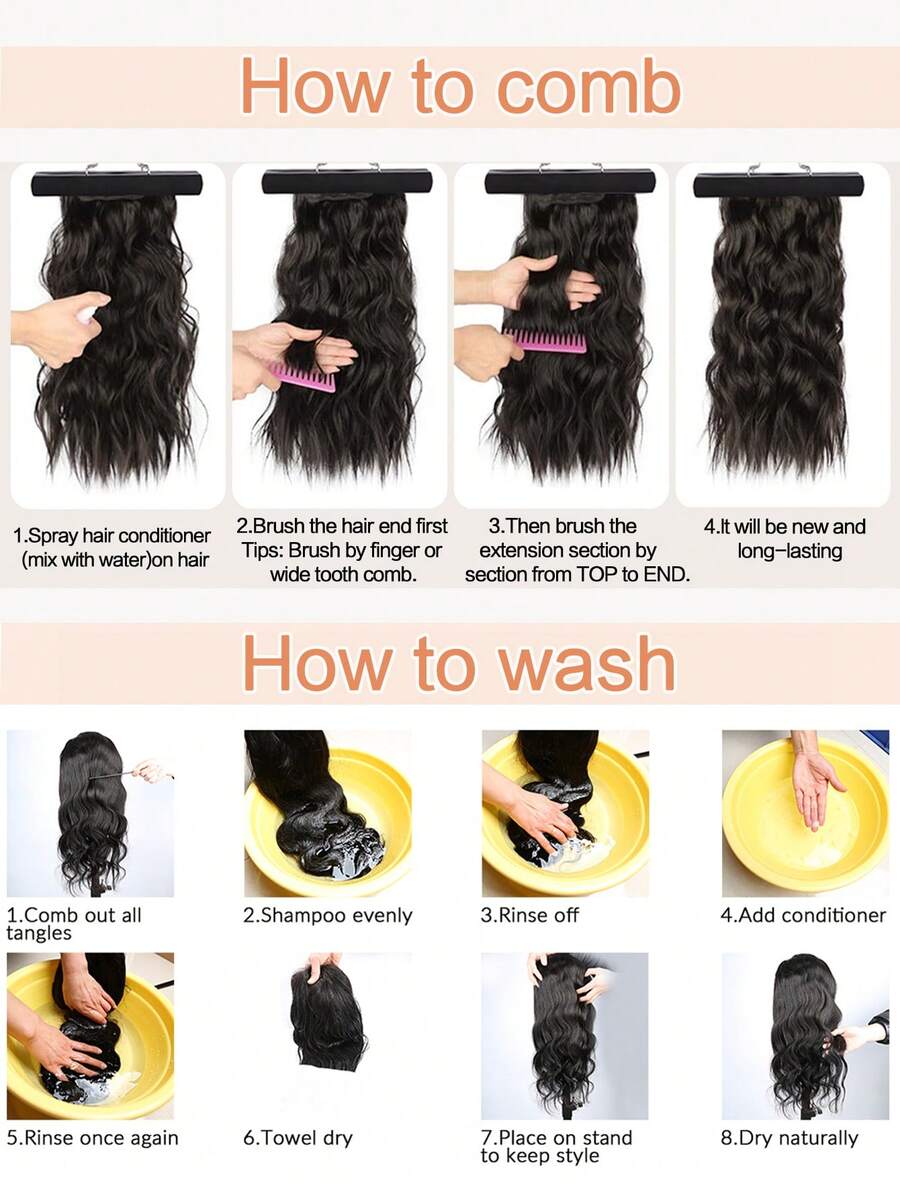 How to comb

1.Spray hair conditioner (mix with water)on hair

2.Brush the hair end first Tips: Brush by finger or wide tooth comb.

3.Then brush the extension section by section from TOP to END.

4.It will be new and long-lasting

How to wash

1.Comb out all tangles

2.Shampoo evenly

3.Rinse off

4.Add conditioner

5.Rinse once again

6.Towel dry

7.Place on stand to keep style

8.Dry naturally