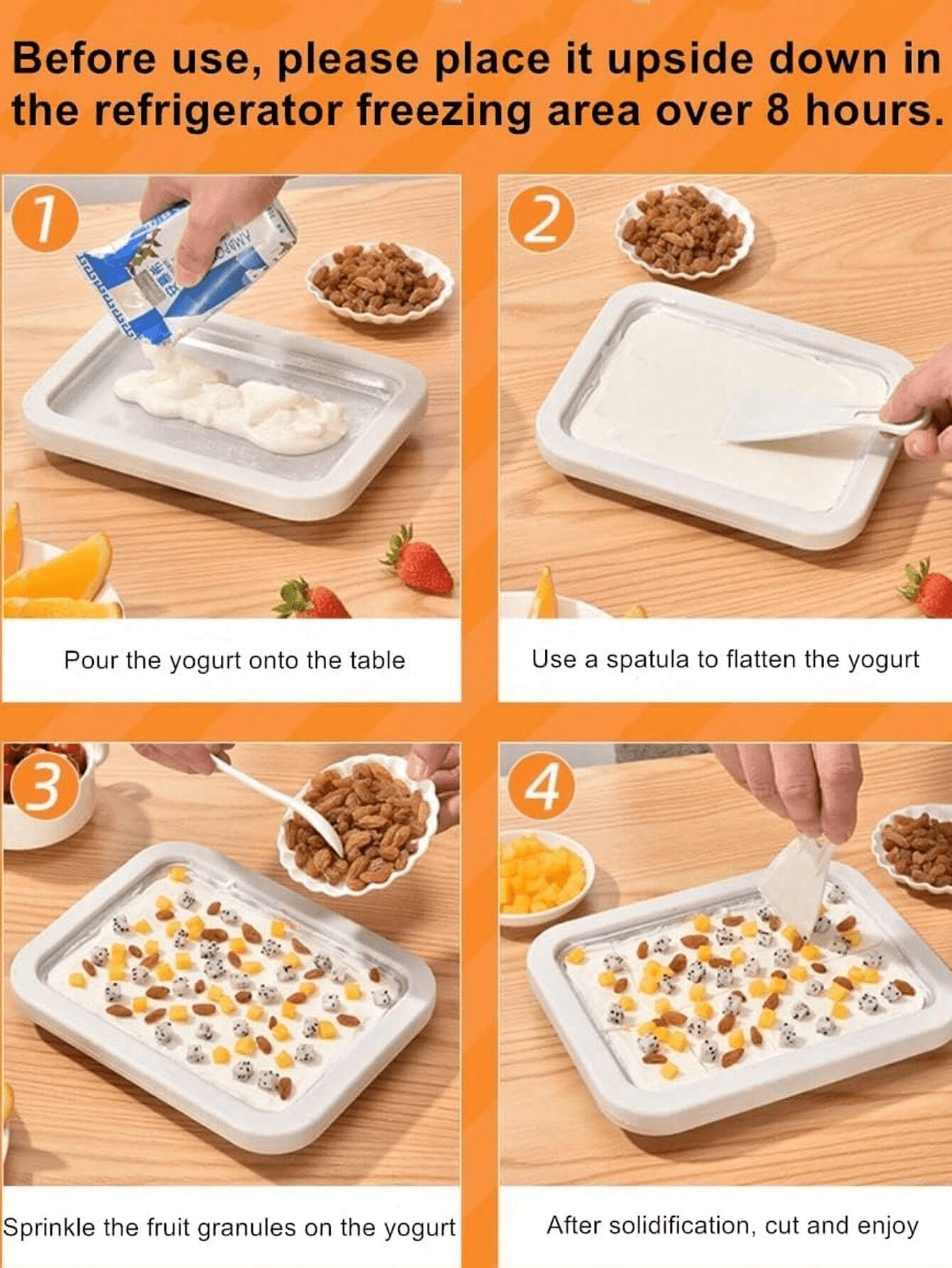 Before use, please place it upside down in the refrigerator freezing area over 8 hours.

1

Pour the yogurt onto the table

2

Use a spatula to flatten the yogurt

3

Sprinkle the fruit granules on the yogurt

4

After solidification, cut and enjoy