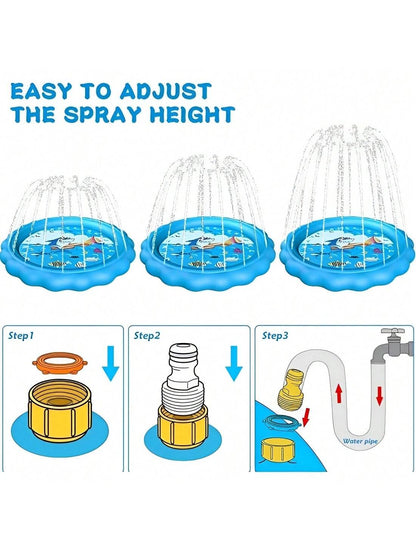 EASY TO ADJUST THE SPRAY HEIGHT

Step1

Step2

Step3

Water pipe