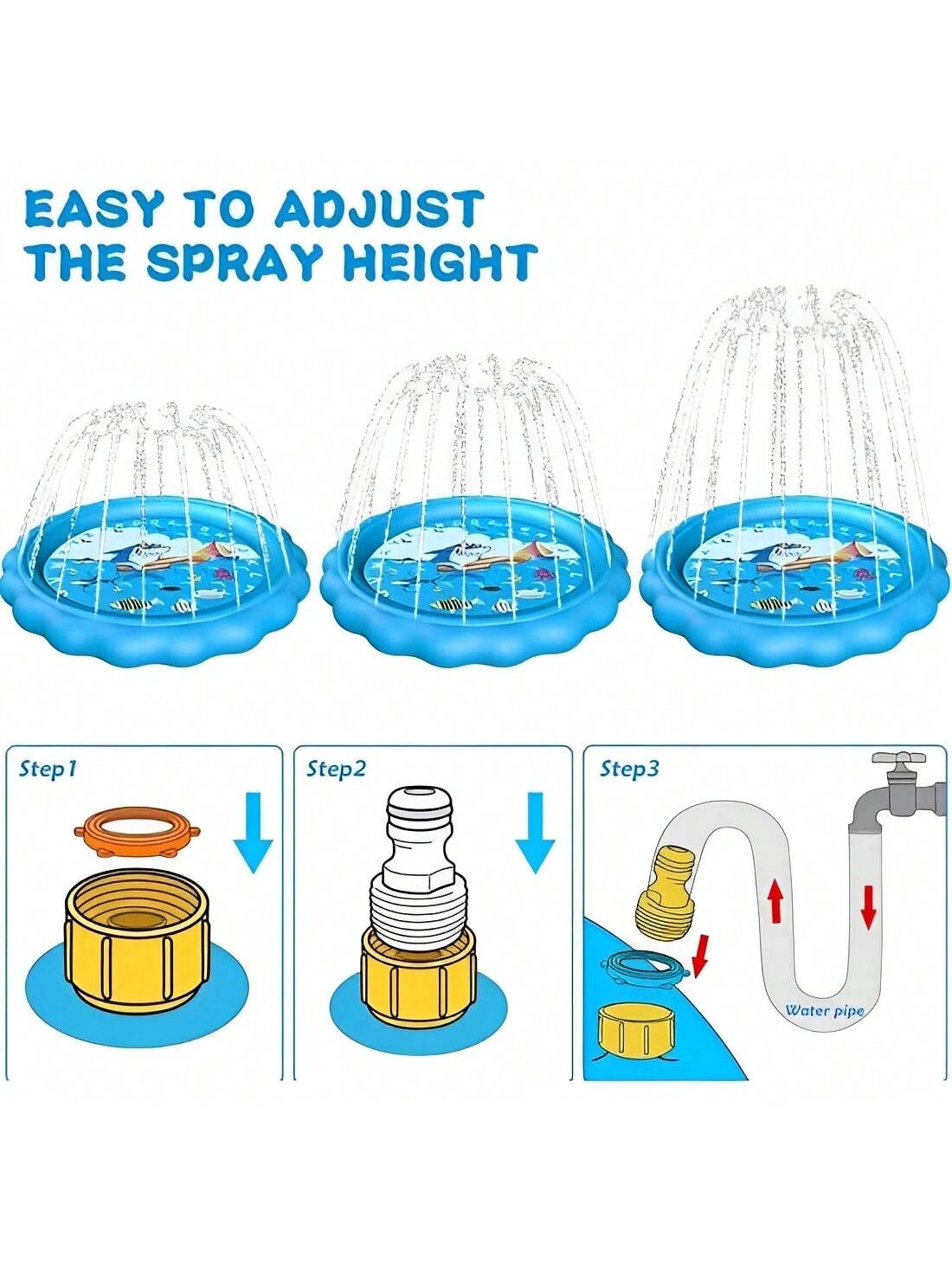 EASY TO ADJUST
THE SPRAY HEIGHT

Step1

Step2

Step3

Water pipe