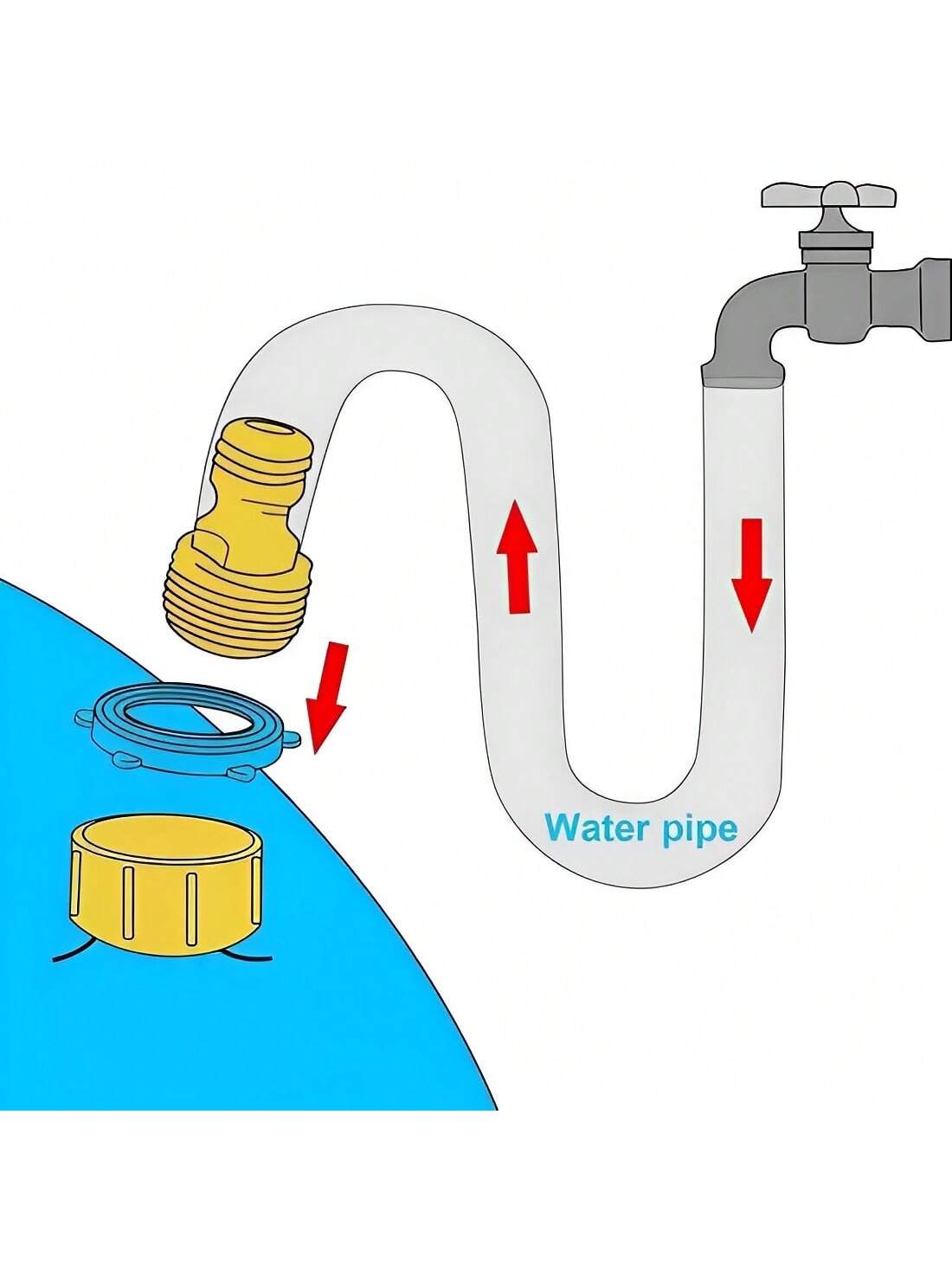 Water pipe