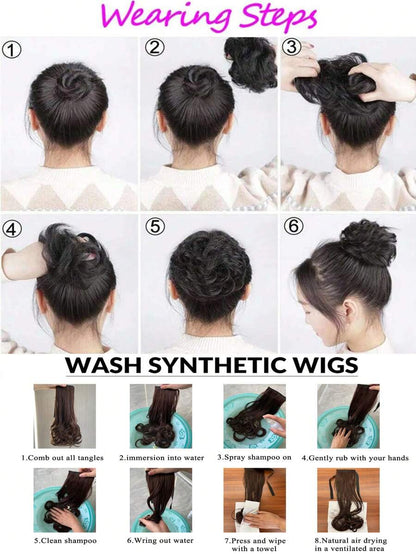 Wearing Steps

①

②

③

④

⑤

⑥

WASH SYNTHETIC WIGS

1.Comb out all tangles

2.immersion into water

3.Spray shampoo on

4.Gently rub with your hands

5.Clean shampoo

6.Wring out water

7.Press and wipe with a towel

8.Natural air drying in a ventilated area