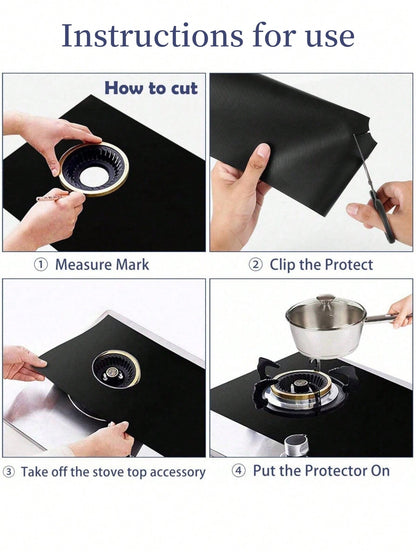 Instructions for use

How to cut

① Measure Mark

② Clip the Protect

③ Take off the stove top accessory

④ Put the Protector On