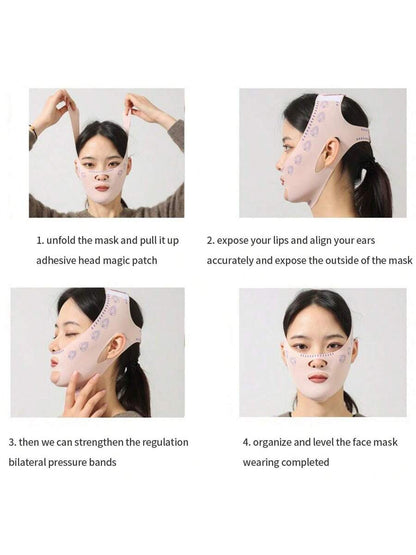 1. unfold the mask and pull it up adhesive head magic patch

2. expose your lips and align your ears accurately and expose the outside of the mask

3. then we can strengthen the regulation bilateral pressure bands

4. organize and level the face mask wearing completed