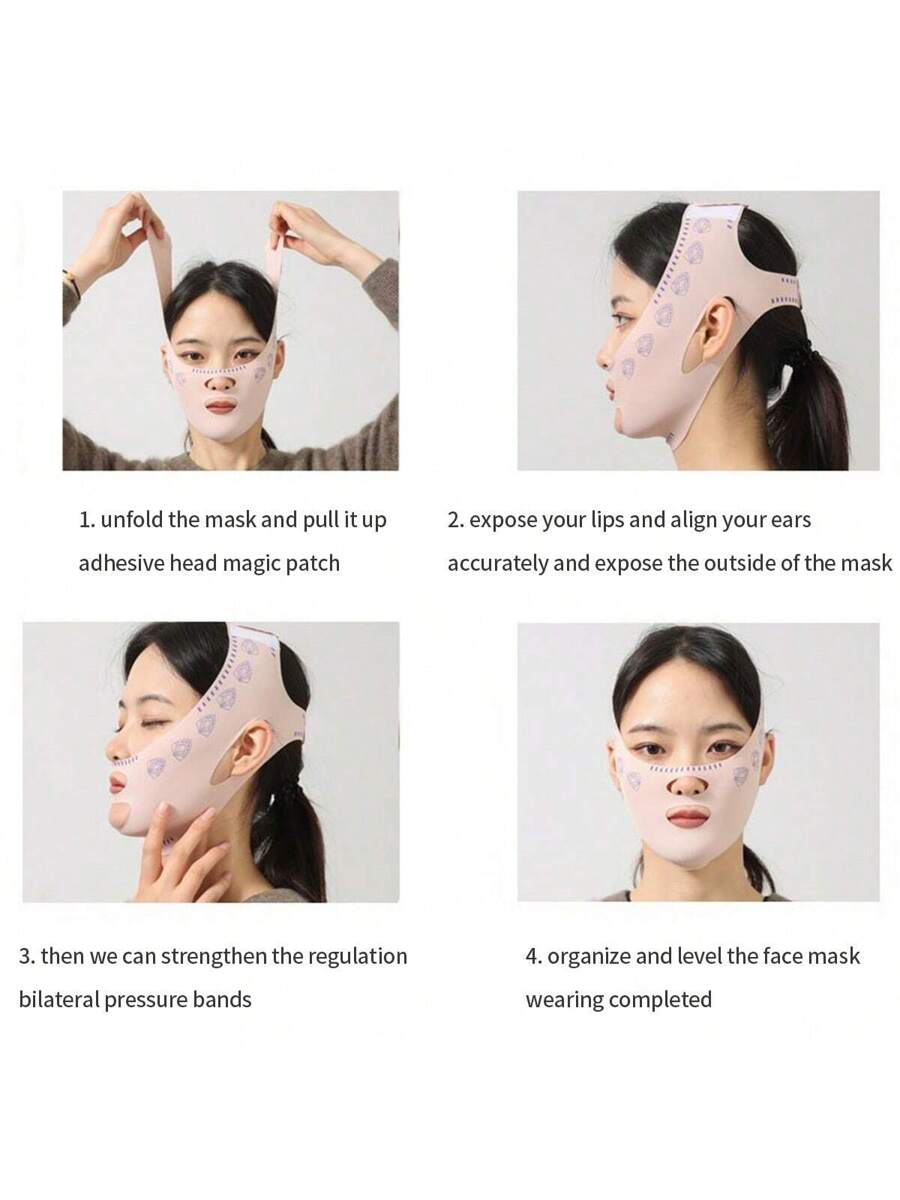 1. unfold the mask and pull it up adhesive head magic patch

2. expose your lips and align your ears accurately and expose the outside of the mask

3. then we can strengthen the regulation bilateral pressure bands

4. organize and level the face mask wearing completed