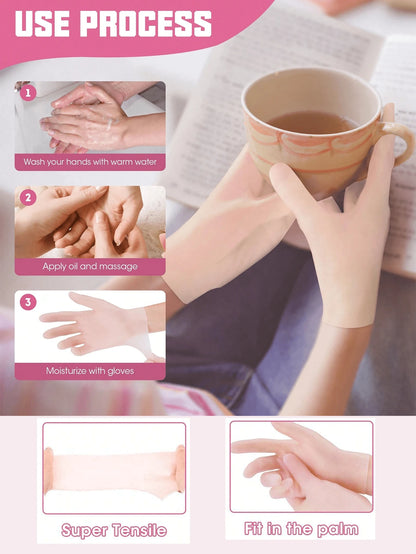 USE PROCESS

1
Wash your hands with warm water

2
Apply oil and massage

3
Moisturize with gloves

Super Tensile

Fit in the palm