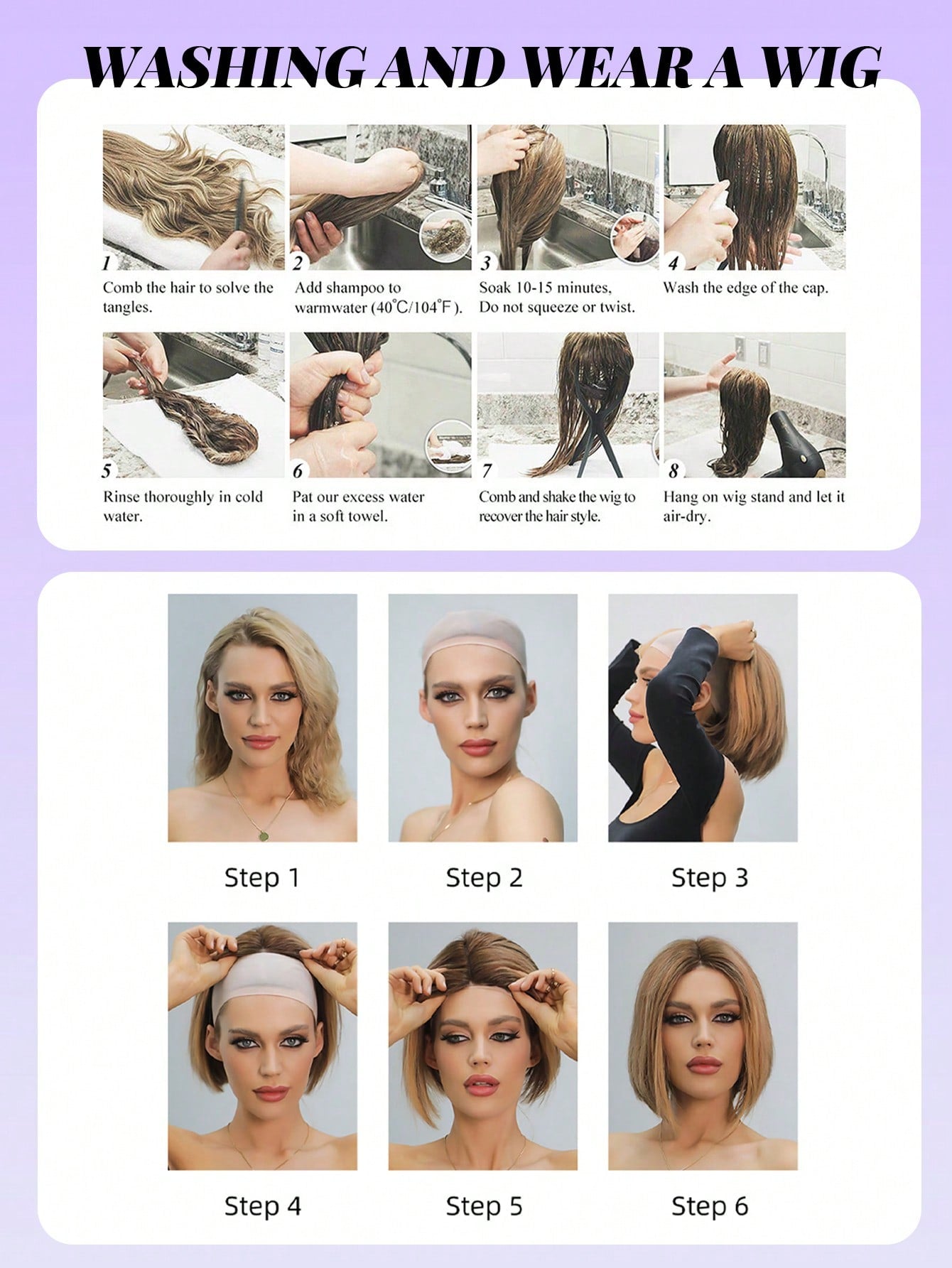 WASHING AND WEAR A WIG

1
Comb the hair to solve the tangles.

2
Add shampoo to warmwater (40°C/104°F).

3
Soak 10-15 minutes, Do not squeeze or twist.

4
Wash the edge of the cap.

5
Rinse thoroughly in cold water.

6
Pat our excess water in a soft towel.

7
Comb and shake the wig to recover the hair style.

8
Hang on wig stand and let it air-dry.

Step 1

Step 2

Step 3

Step 4

Step 5

Step 6