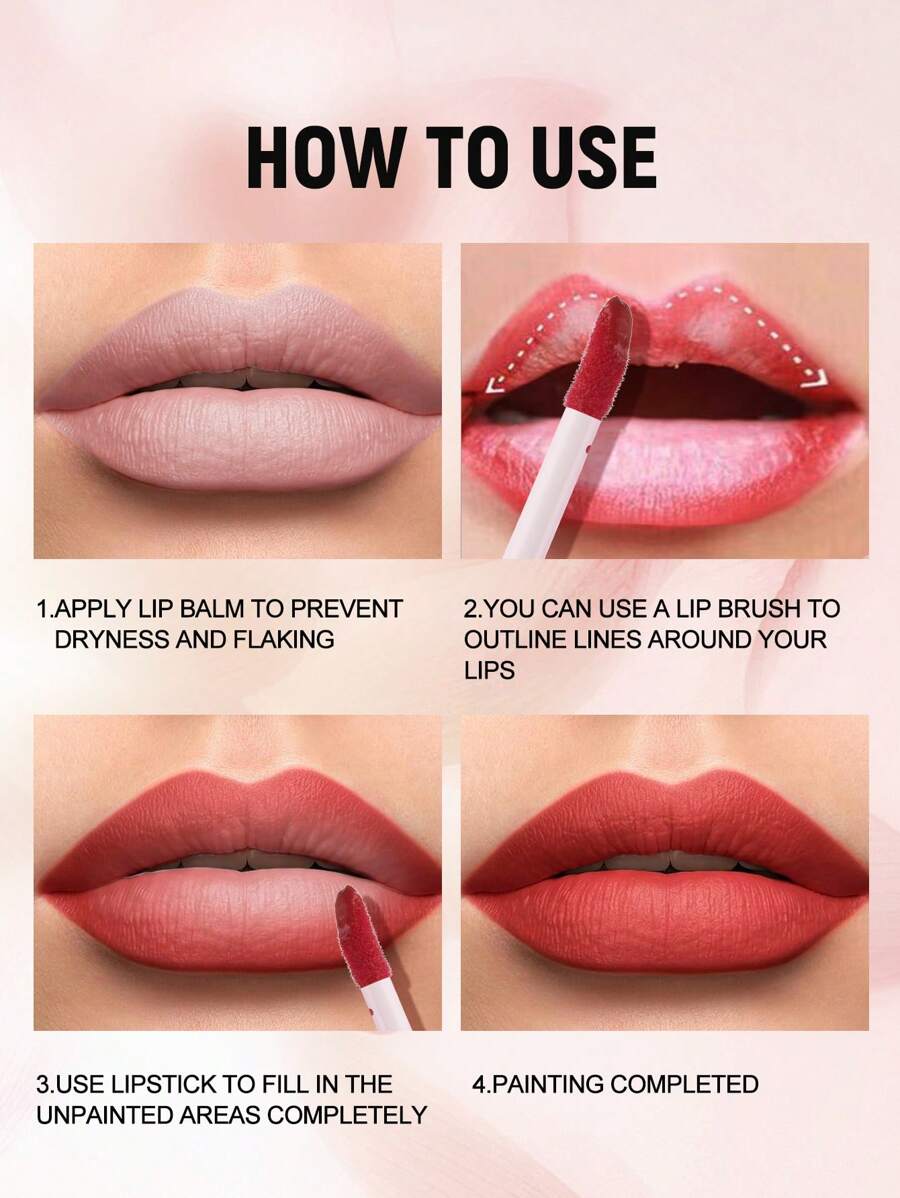 HOW TO USE

1.APPLY LIP BALM TO PREVENT DRYNESS AND FLAKING

2.YOU CAN USE A LIP BRUSH TO OUTLINE LINES AROUND YOUR LIPS

3.USE LIPSTICK TO FILL IN THE UNPAINTED AREAS COMPLETELY

4.PAINTING COMPLETED