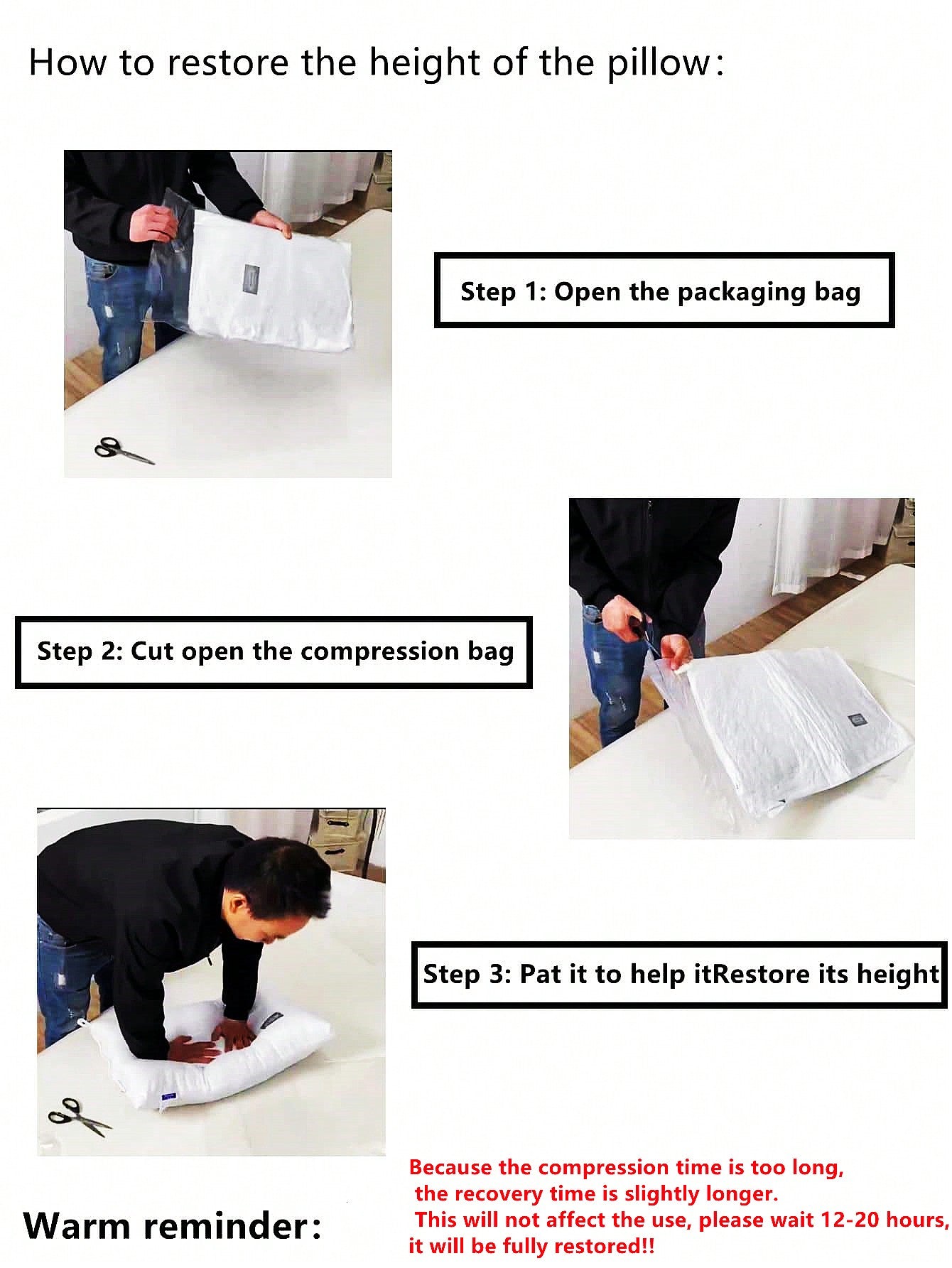 How to restore the height of the pillow:

Step 1: Open the packaging bag

Step 2: Cut open the compression bag

Step 3: Pat it to help itRestore its height

Warm reminder:

Because the compression time is too long,
the recovery time is slightly longer.
This will not affect the use, please wait 12-20 hours,
it will be fully restored!!