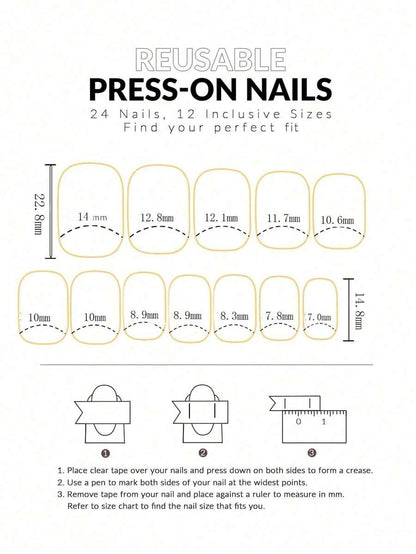 REUSABLE
PRESS-ON NAILS
24 Nails, 12 Inclusive Sizes
Find your perfect fit

22.8mm

14 mm 12.8mm 12.1mm 11.7mm 10.6mm

10mm 10mm 8.9mm 8.9mm 8.3mm 7.8mm 7.0mm

14.8mm

0 1

1 2 3

1. Place clear tape over your nails and press down on both sides to form a crease.
2. Use a pen to mark both sides of your nail at the widest points.
3. Remove tape from your nail and place against a ruler to measure in mm. Refer to size chart to find the nail size that fits you.