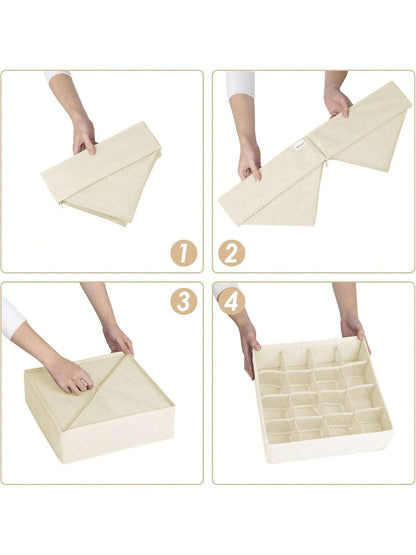 1

2

3

4