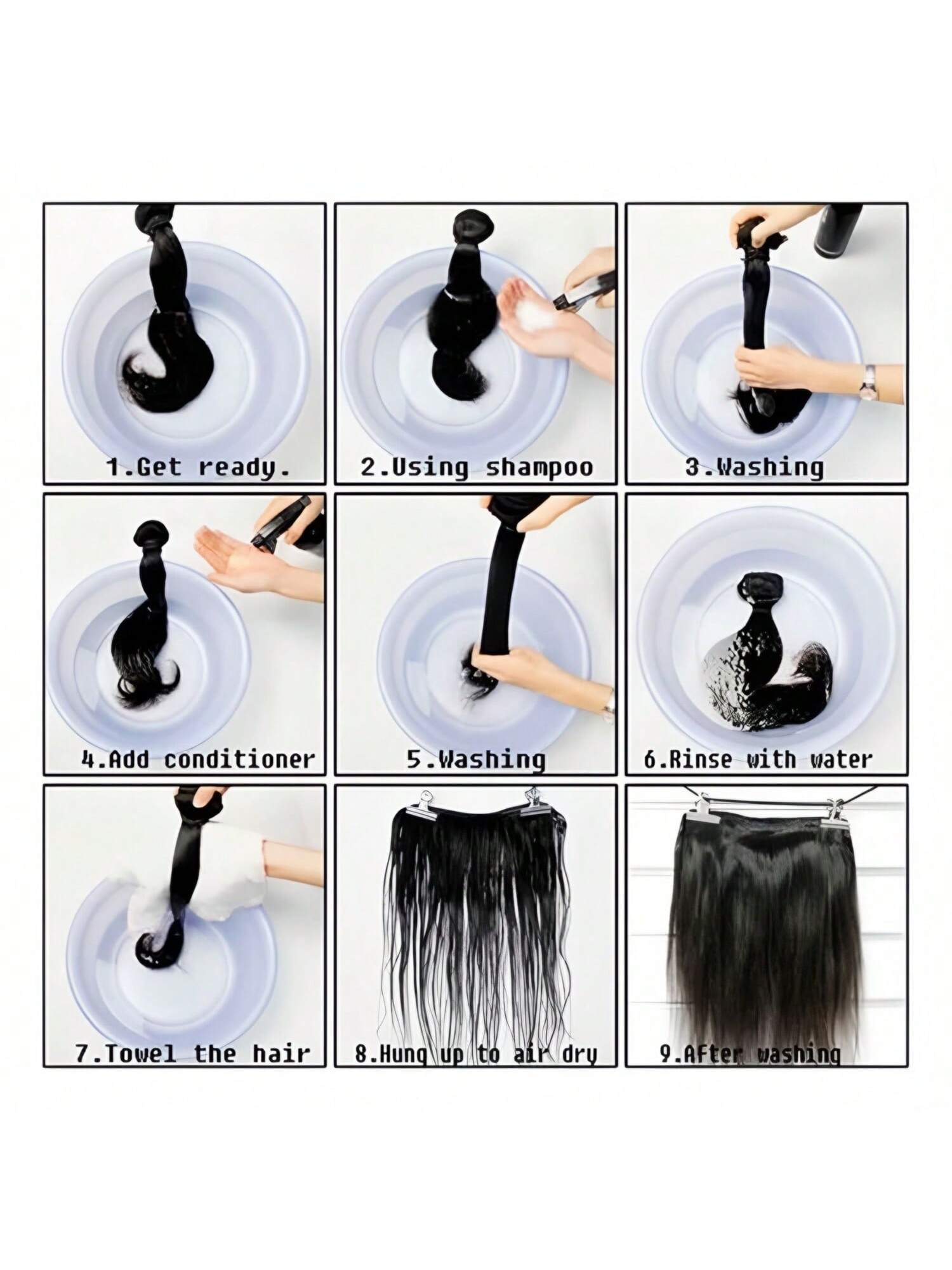 1.Get ready.

2.Using shampoo

3.Washing

4.Add conditioner

5.Washing

6.Rinse with water

7.Towel the hair

8.Hung up to air dry

9.After washing