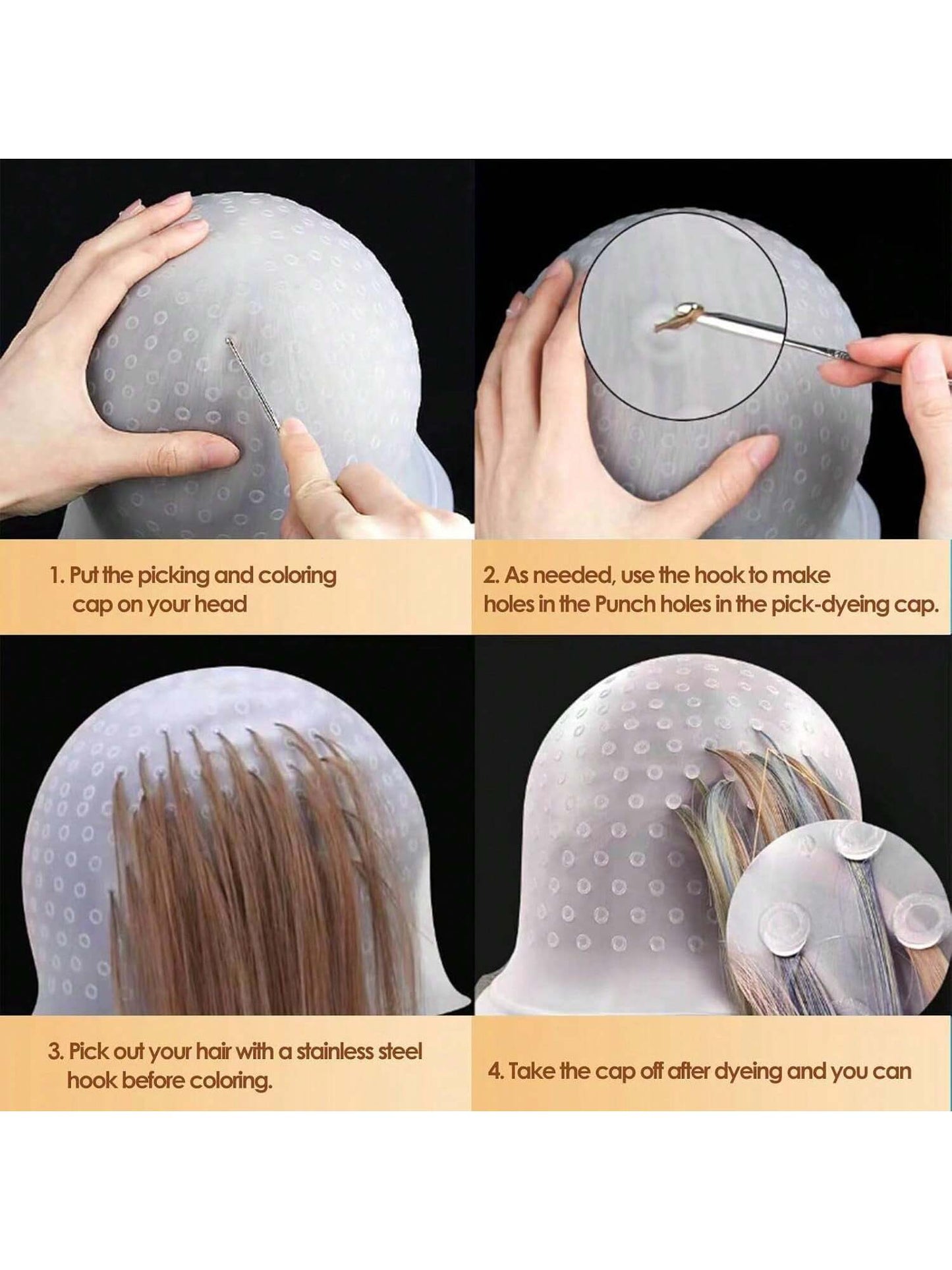 1. Put the picking and coloring cap on your head

2. As needed, use the hook to make holes in the Punch holes in the pick-dyeing cap.

3. Pick out your hair with a stainless steel hook before coloring.

4. Take the cap off after dyeing and you can