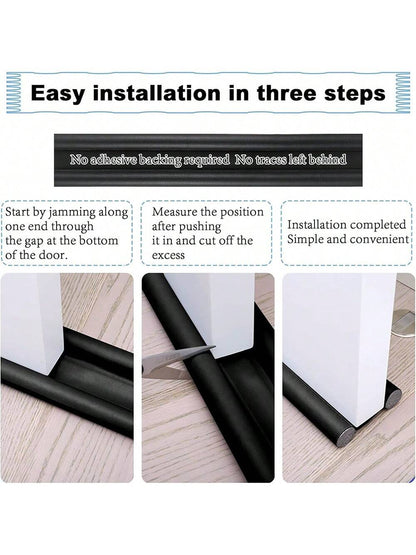 Easy installation in three steps

No adhesive backing required No traces left behind

Start by jamming along one end through the gap at the bottom of the door.

Measure the position after pushing it in and cut off the excess

Installation completed Simple and convenient