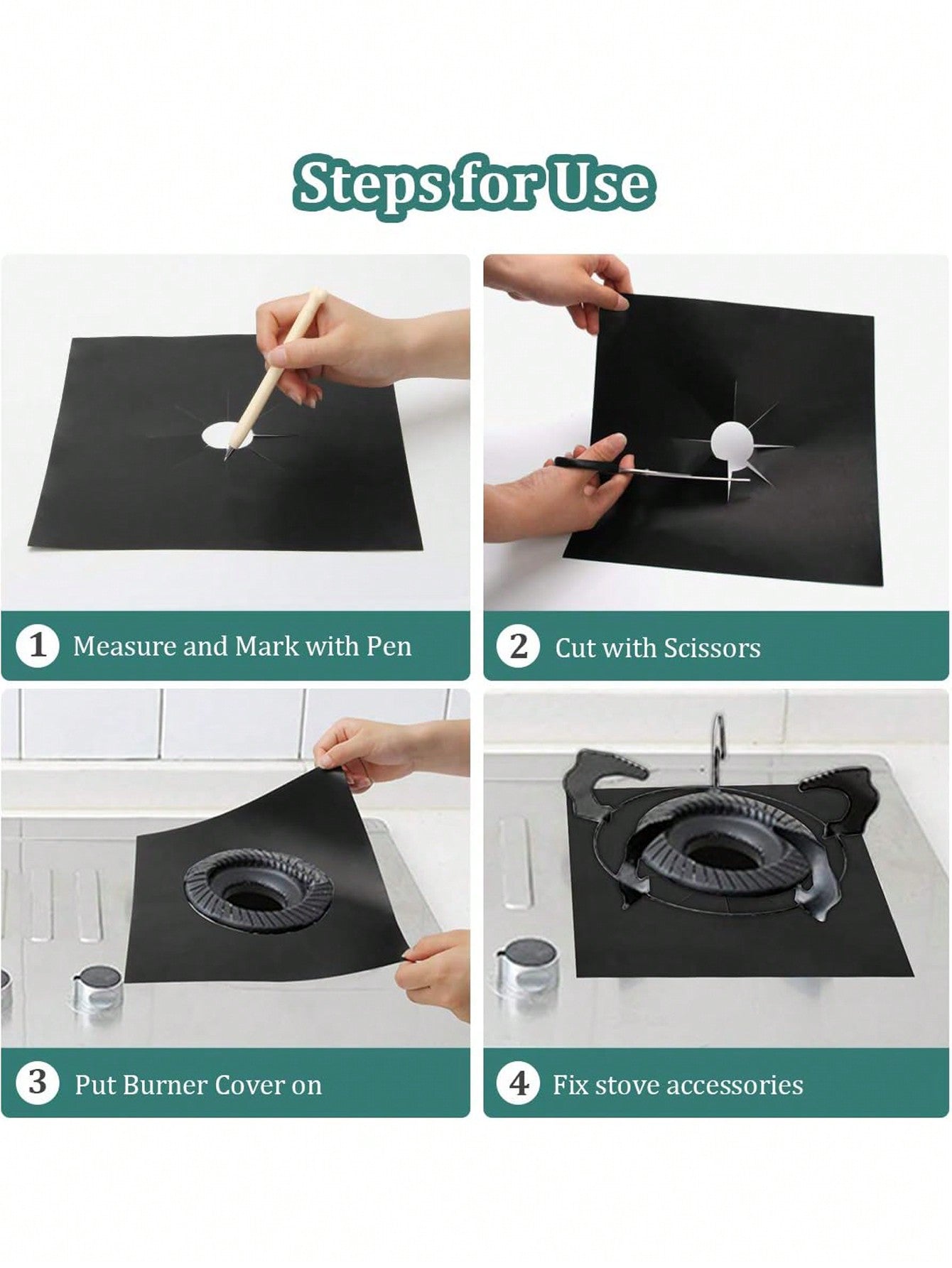 Steps for Use

1 Measure and Mark with Pen

2 Cut with Scissors

3 Put Burner Cover on

4 Fix stove accessories