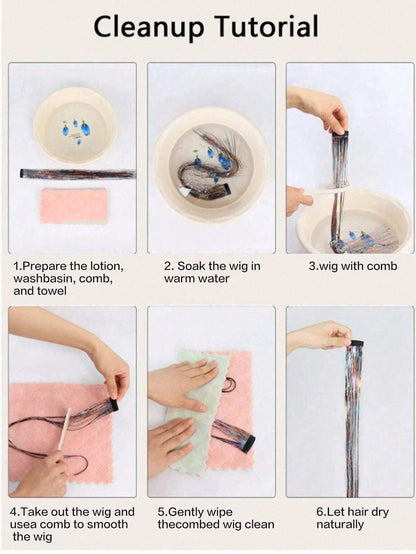 Cleanup Tutorial

1.Prepare the lotion, washbasin, comb, and towel

2. Soak the wig in warm water

3.wig with comb

4.Take out the wig and usea comb to smooth the wig

5.Gently wipe thecombed wig clean

6.Let hair dry naturally