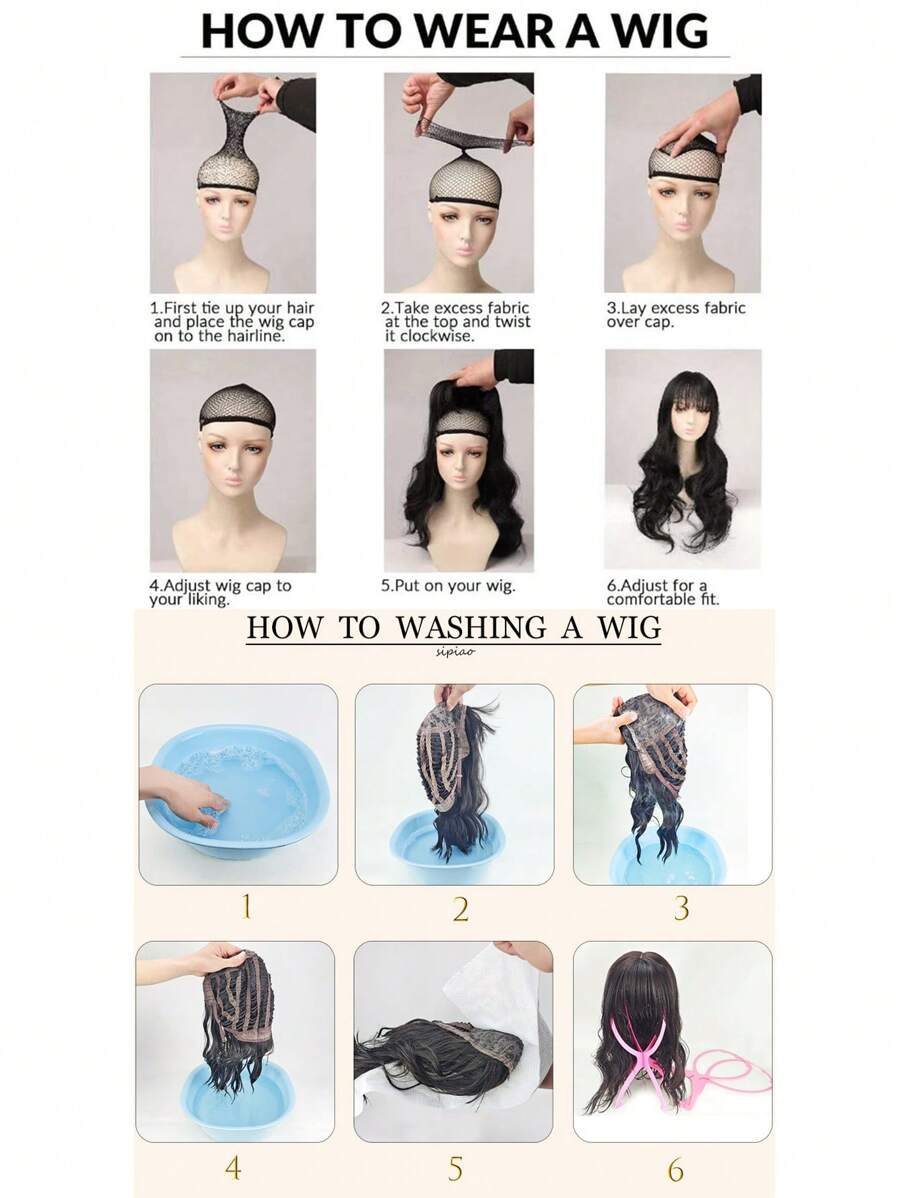 HOW TO WEAR A WIG

1.First tie up your hair and place the wig cap on to the hairline.

2.Take excess fabric at the top and twist it clockwise.

3.Lay excess fabric over cap.

4.Adjust wig cap to your liking.

5.Put on your wig.

6.Adjust for a comfortable fit.

HOW TO WASHING A WIG

sipiao

1

2

3

4

5

6