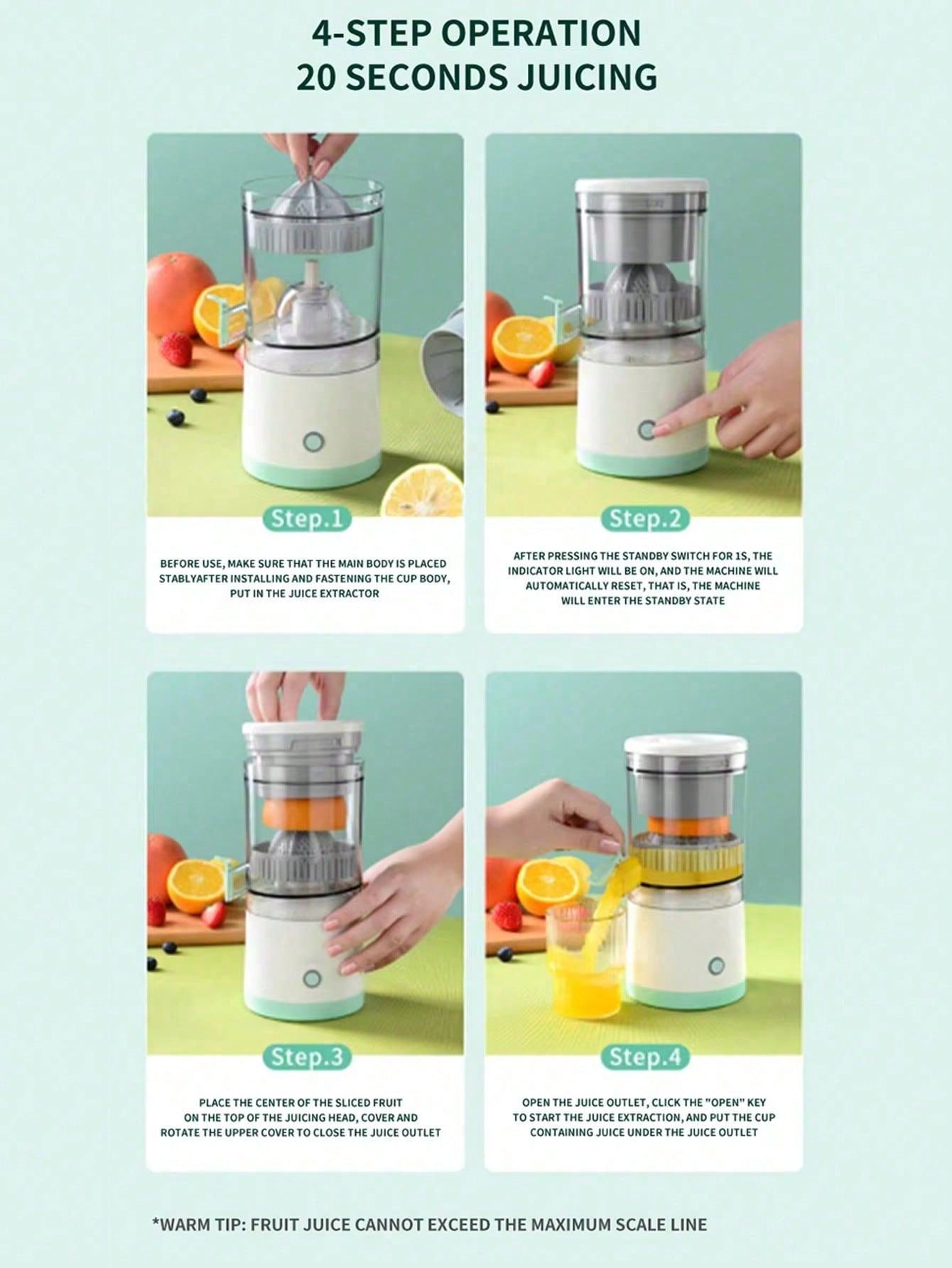 4-STEP OPERATION
20 SECONDS JUICING

Step.1

BEFORE USE, MAKE SURE THAT THE MAIN BODY IS PLACED STABLYAFTER INSTALLING AND FASTENING THE CUP BODY, PUT IN THE JUICE EXTRACTOR

Step.2

AFTER PRESSING THE STANDBY SWITCH FOR 1S, THE INDICATOR LIGHT WILL BE ON, AND THE MACHINE WILL AUTOMATICALLY RESET, THAT IS, THE MACHINE WILL ENTER THE STANDBY STATE

Step.3

PLACE THE CENTER OF THE SLICED FRUIT ON THE TOP OF THE JUICING HEAD, COVER AND ROTATE THE UPPER COVER TO CLOSE THE JUICE OUTLET

Step.4

OPEN THE JUICE OUTLET, CLICK THE "OPEN" KEY TO START THE JUICE EXTRACTION, AND PUT THE CUP CONTAINING JUICE UNDER THE JUICE OUTLET

*WARM TIP: FRUIT JUICE CANNOT EXCEED THE MAXIMUM SCALE LINE