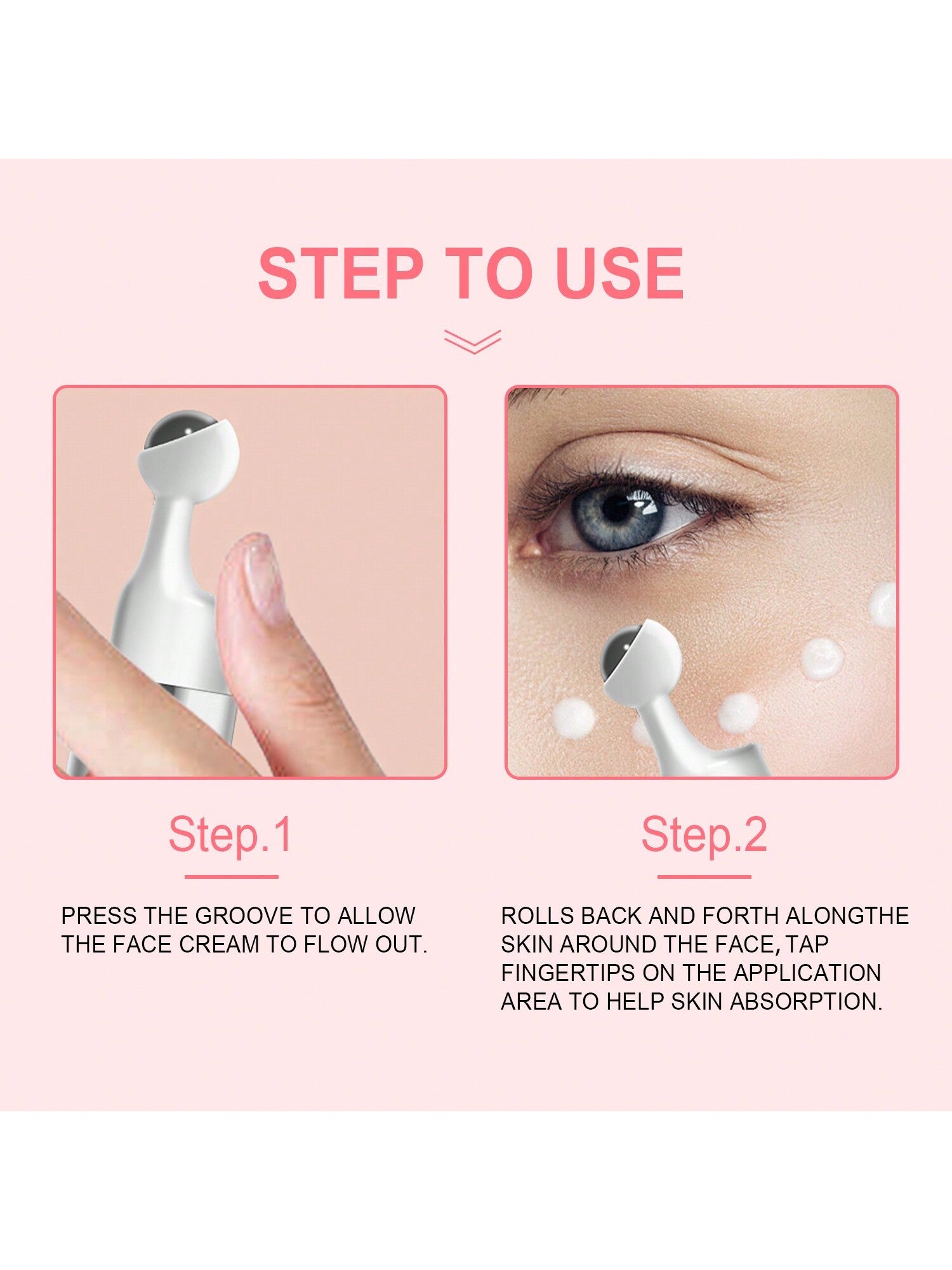 STEP TO USE

Step.1

PRESS THE GROOVE TO ALLOW THE FACE CREAM TO FLOW OUT.

Step.2

ROLLS BACK AND FORTH ALONGTHE SKIN AROUND THE FACE, TAP FINGERTIPS ON THE APPLICATION AREA TO HELP SKIN ABSORPTION.